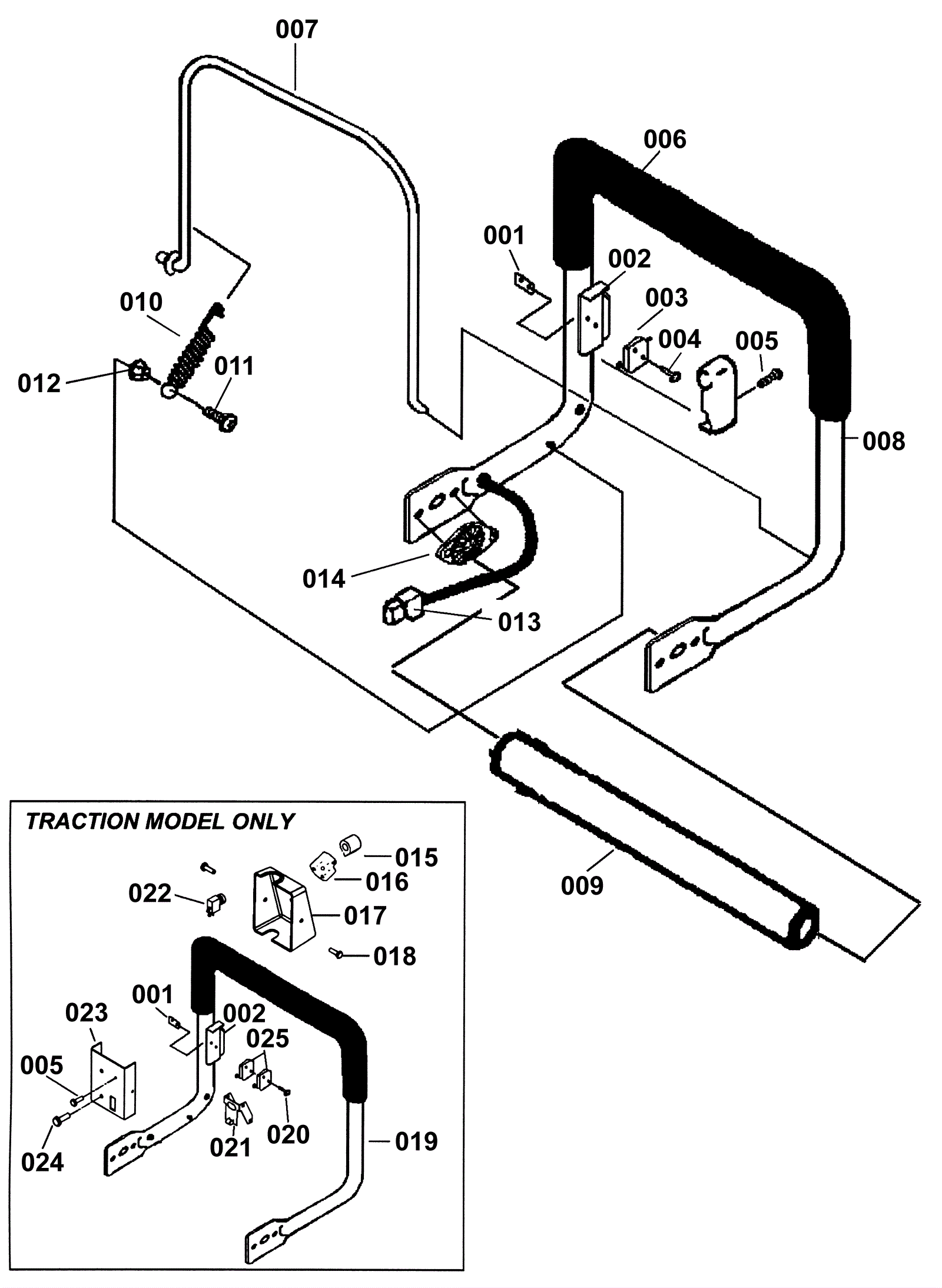 007
006
001
002
003
004
005
010
011
012
008
014
013
009
TRACTION MODEL ONLY
015
016
022
017
018
001
023
002
025
005
020
021
019
024