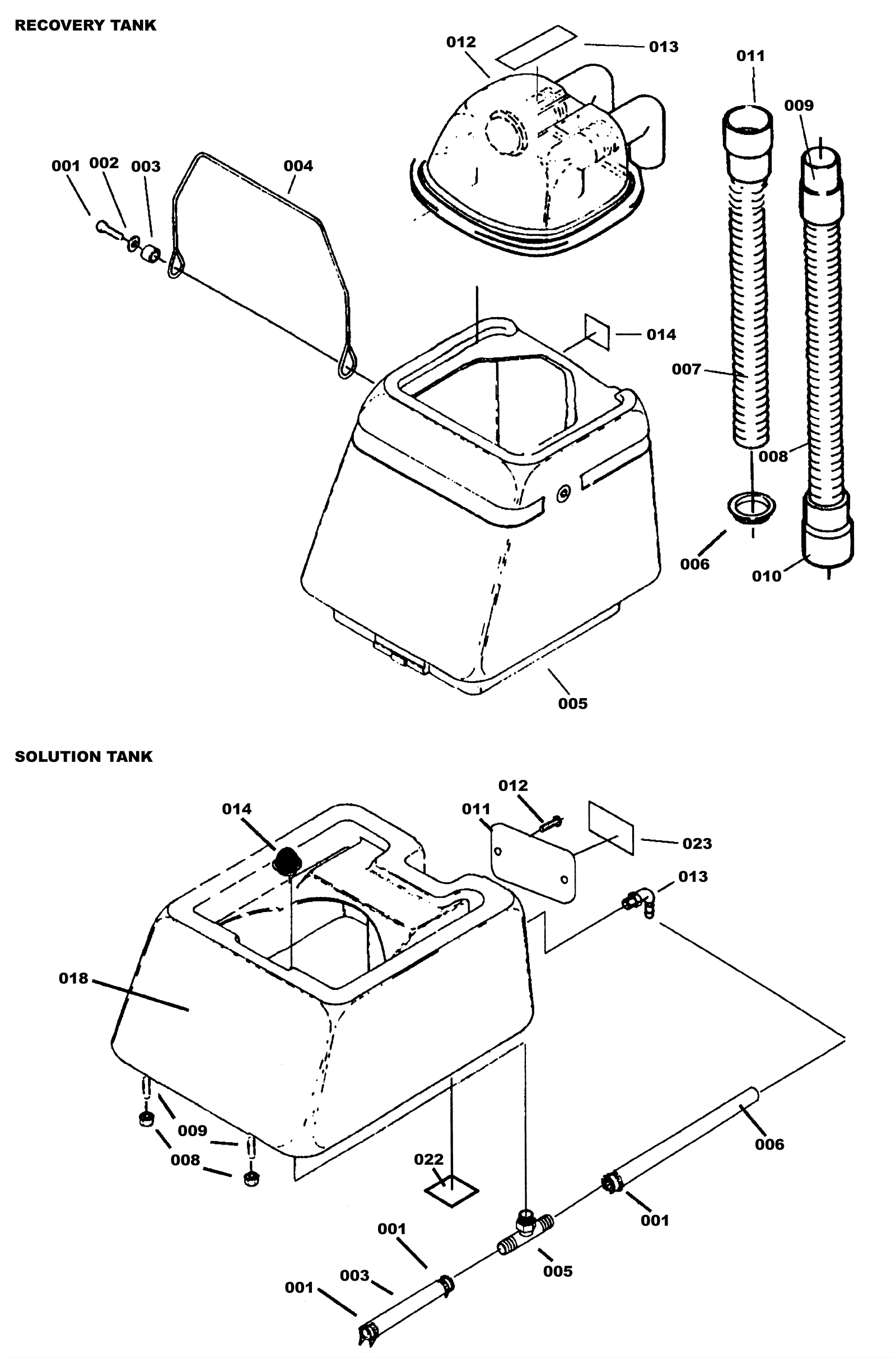 RECOVERY TANK

012
013
011
009
001
002
003
004
014
007
008
006
010
005

SOLUTION TANK

014
012
011
023
013
018
009
008
022
006
001
001
005
003
001