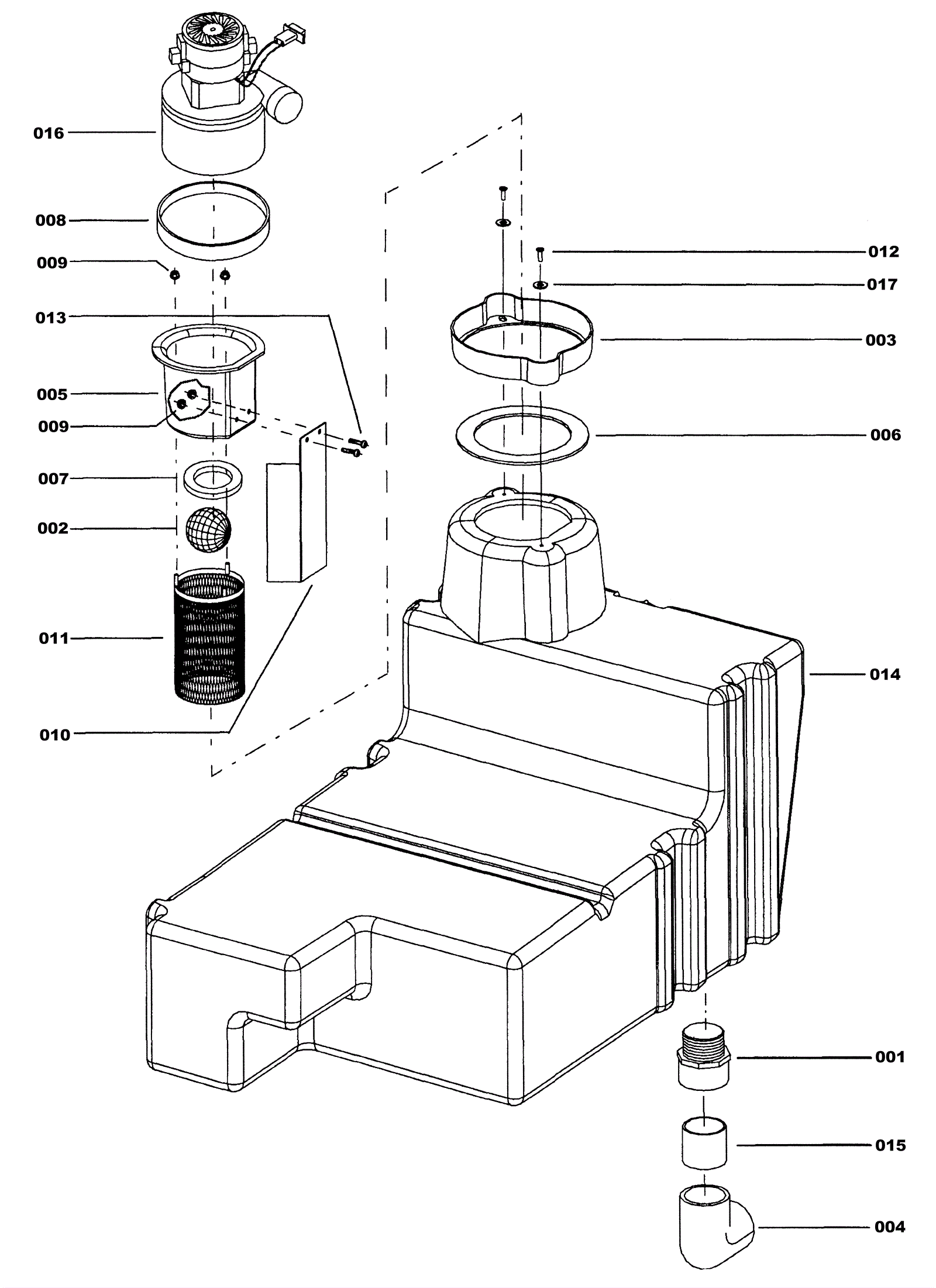 016
008
009
013
005
009
007
002
011
010
012
017
003
006
014
001
015
004