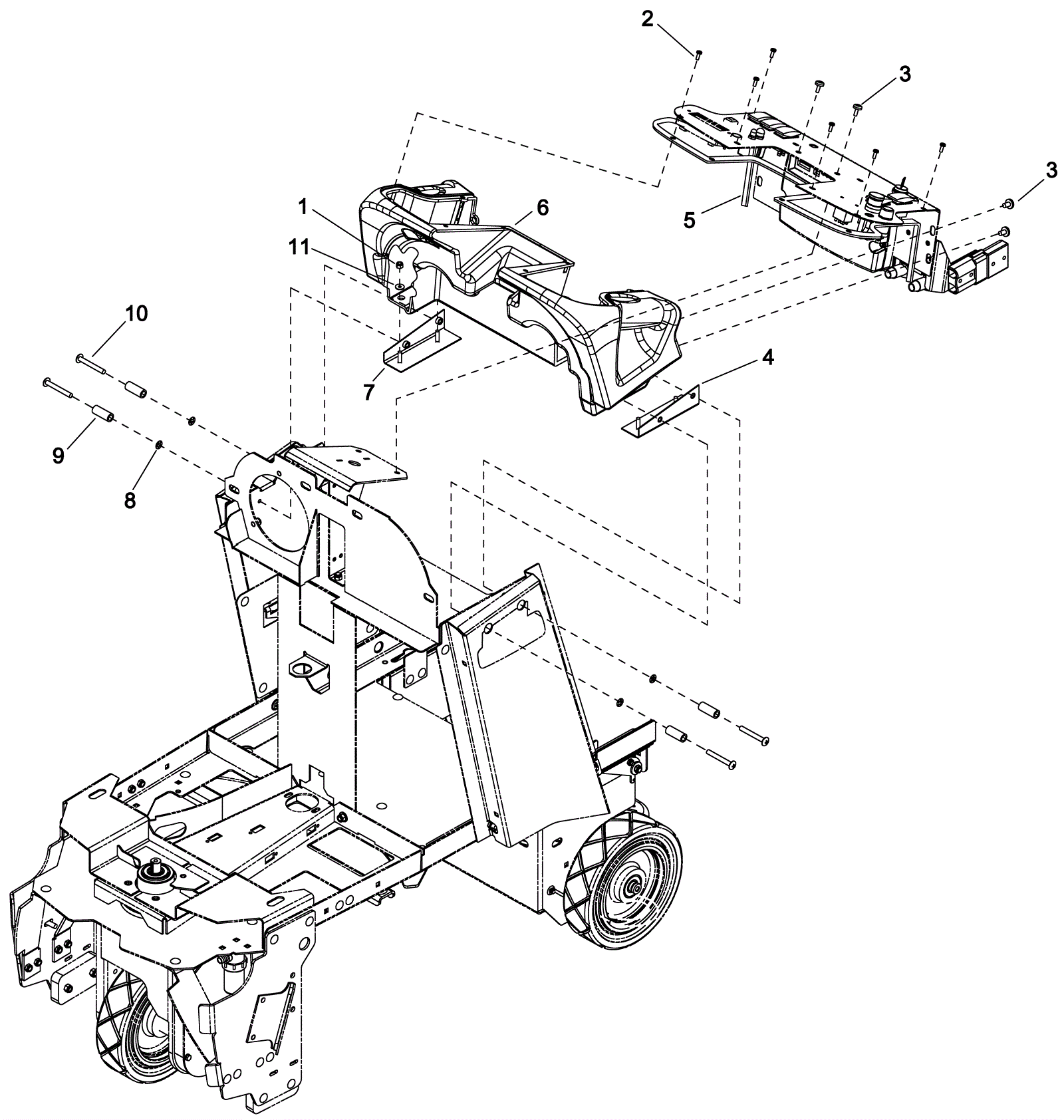 2
3
3
5
1
6
11
10
7
4
9
8