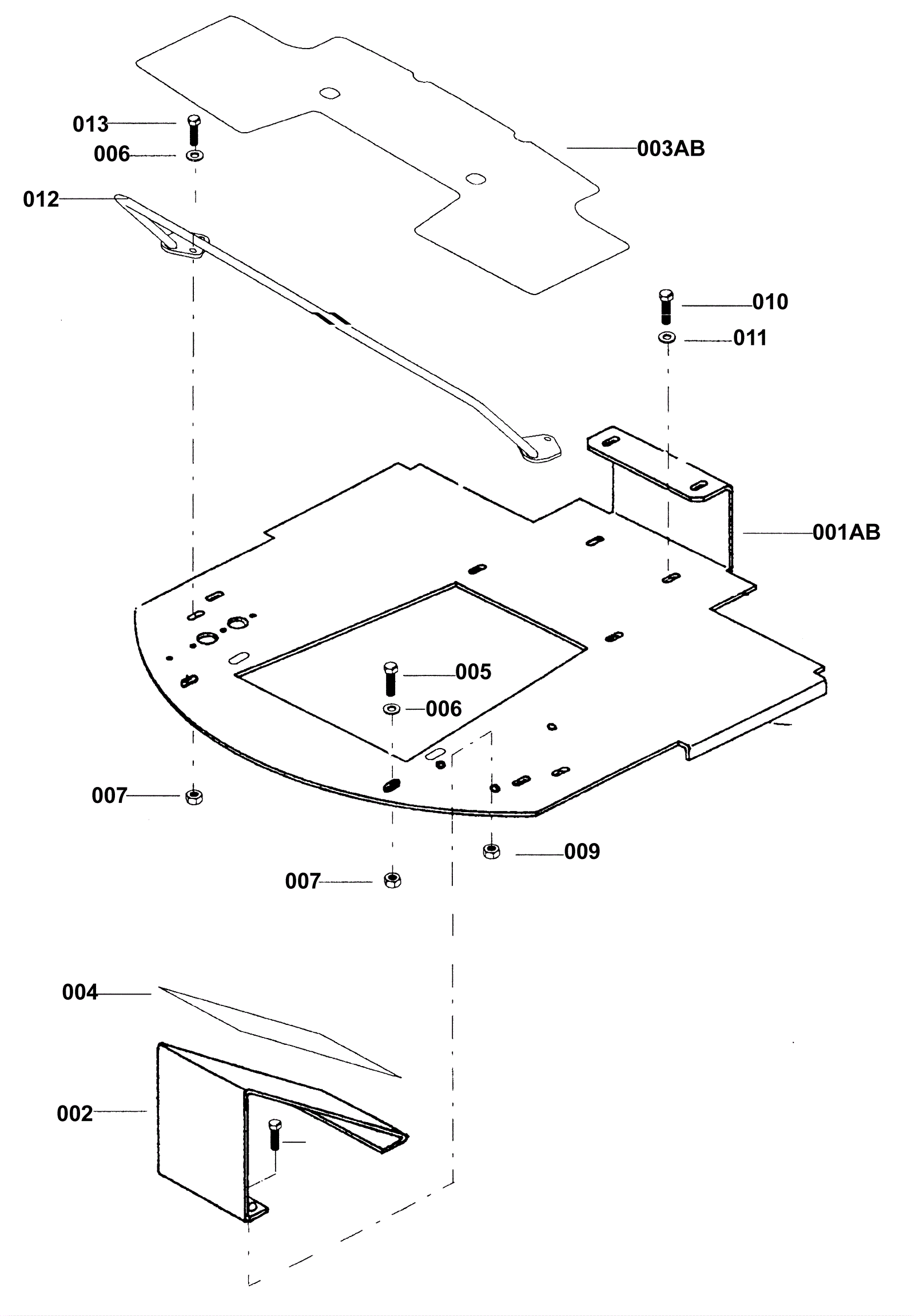 013
006
003AB
012
010
011
001AB
005
006
007
009
007
004
002