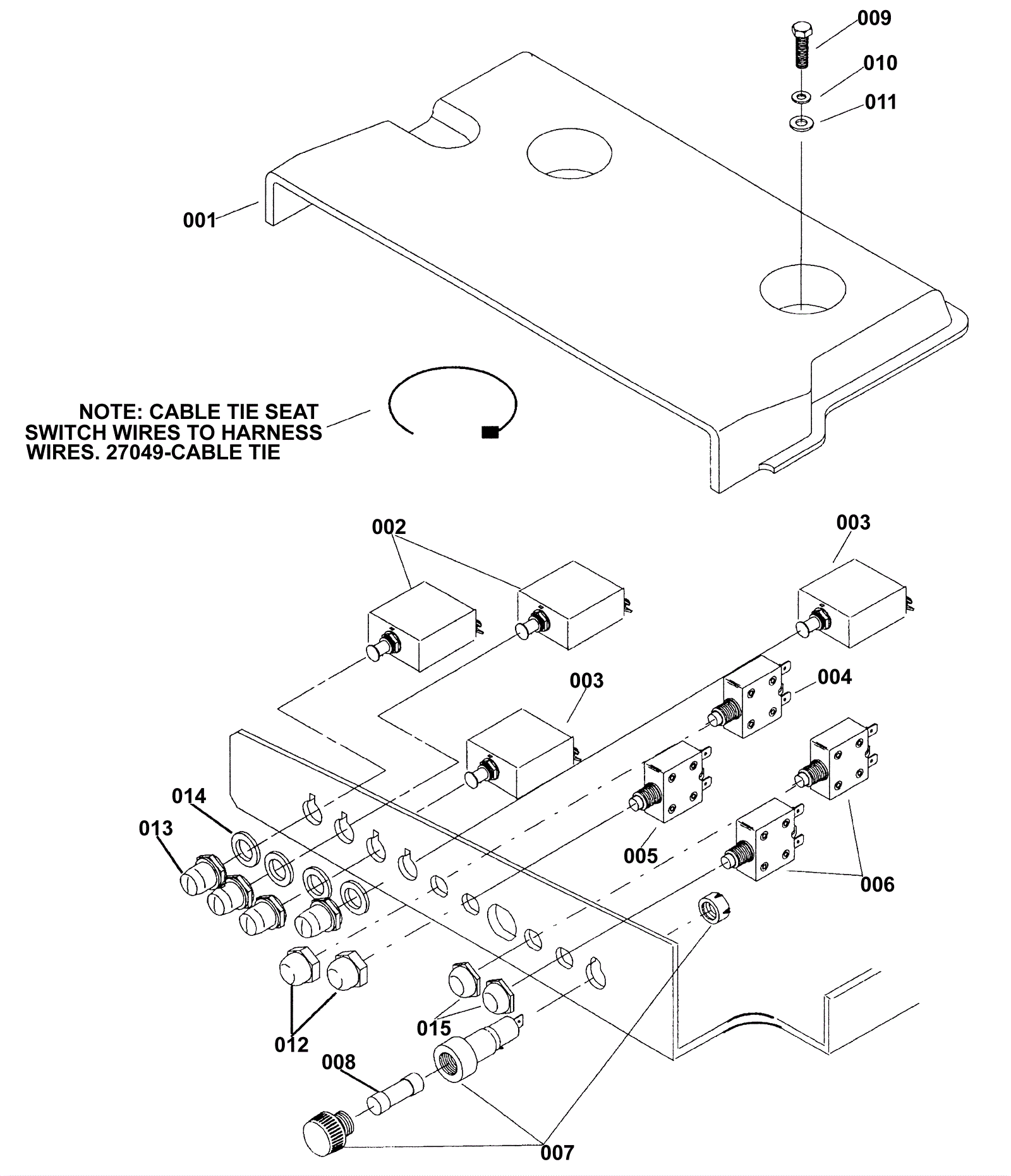 009
010
011
001
NOTE: CABLE TIE SEAT SWITCH WIRES TO HARNESS WIRES. 27049-CABLE TIE
002
003
003
004
014
013
005
006
012
015
008
007