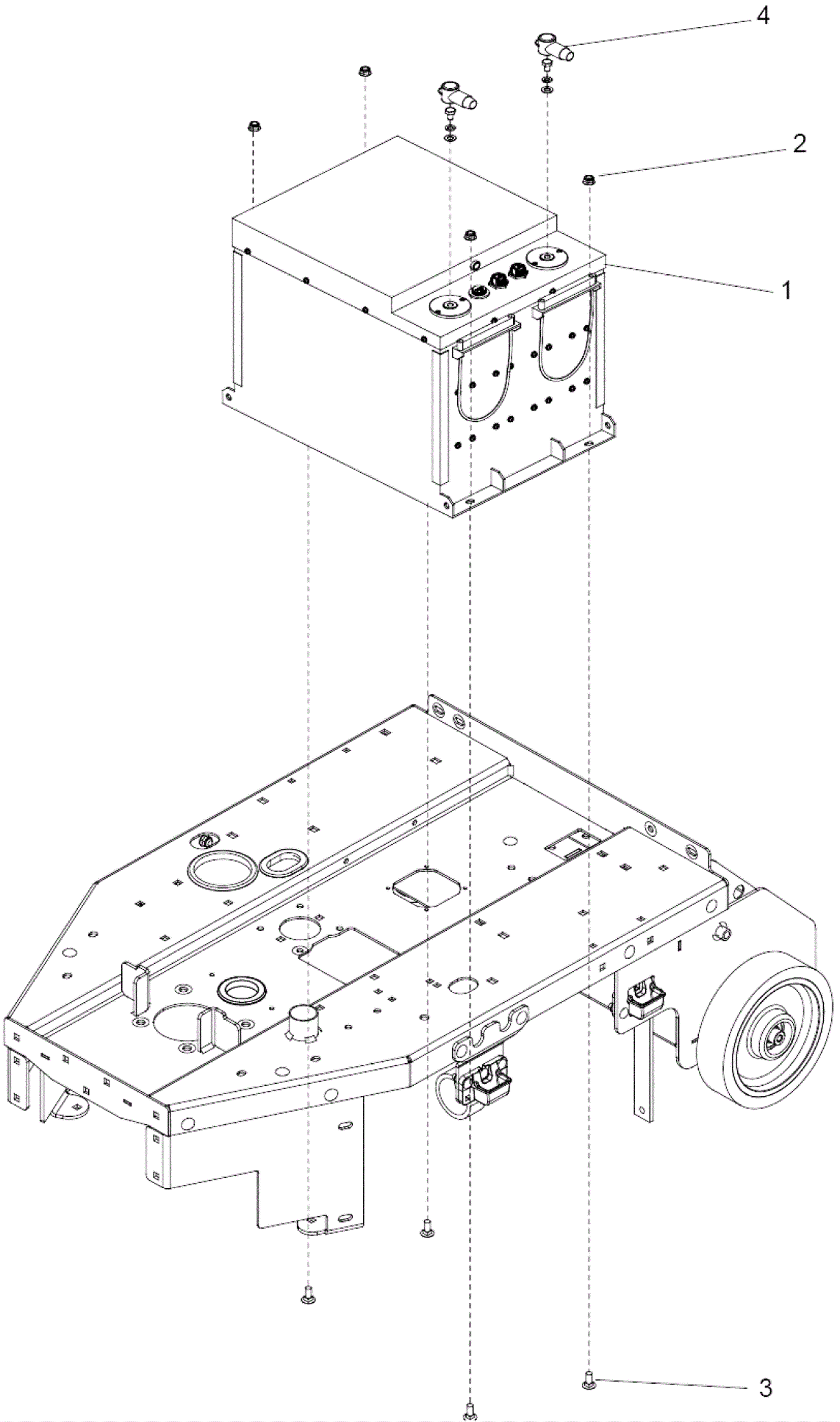 4
2
1
3