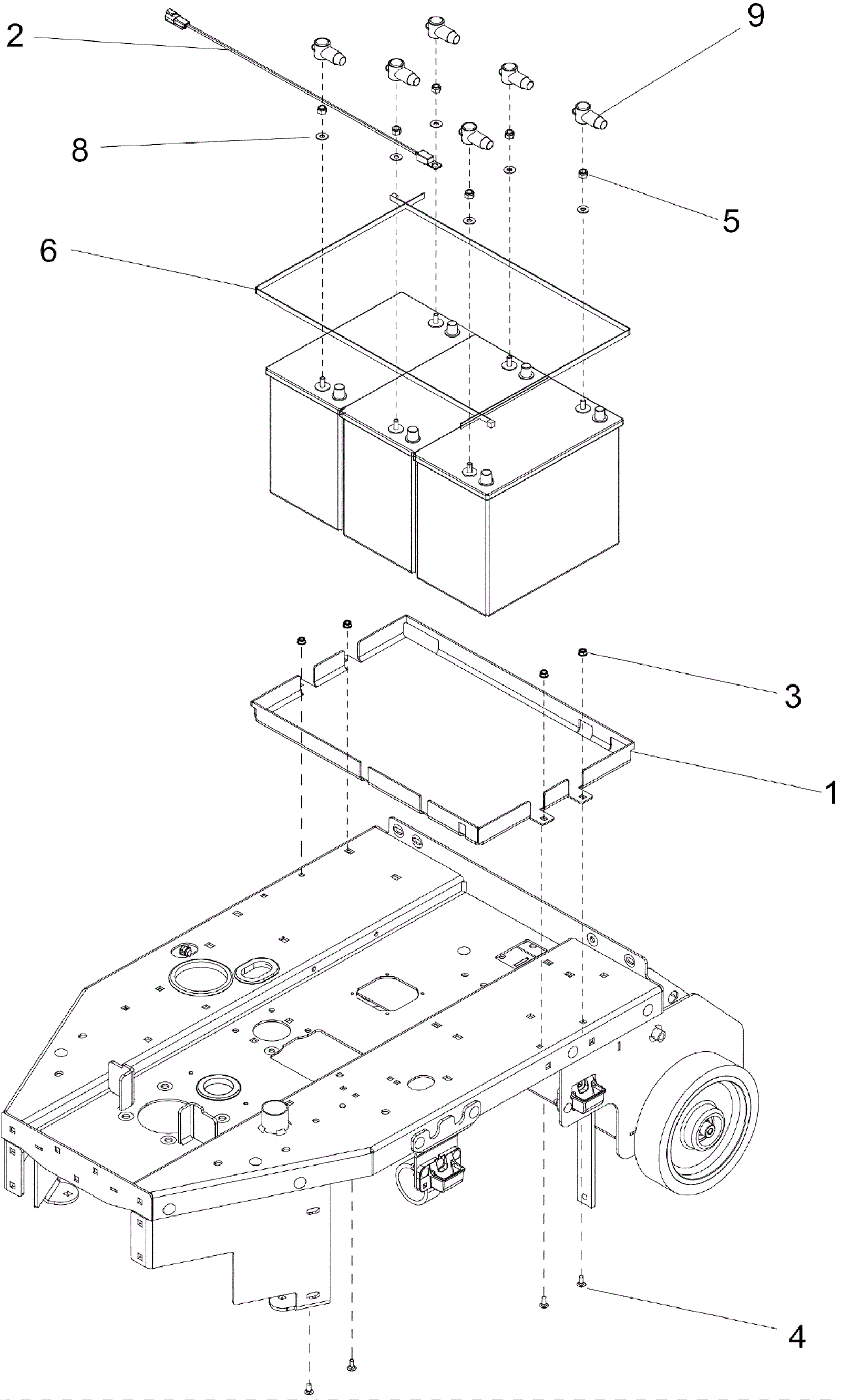 2
9
8
5
6
3
1
4