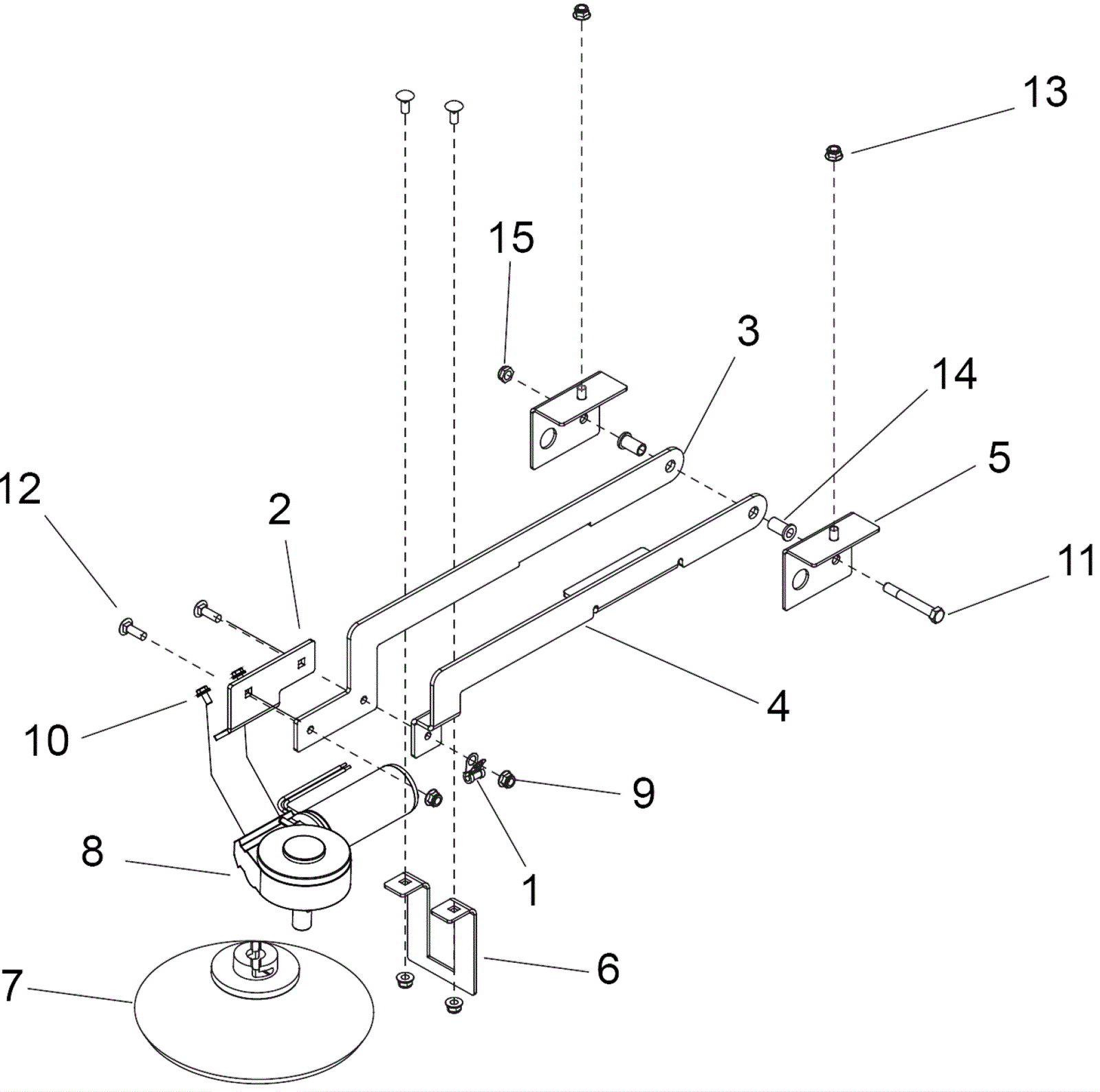 13
15
3
14
5
12
2
11
4
10
9
8
1
6
7