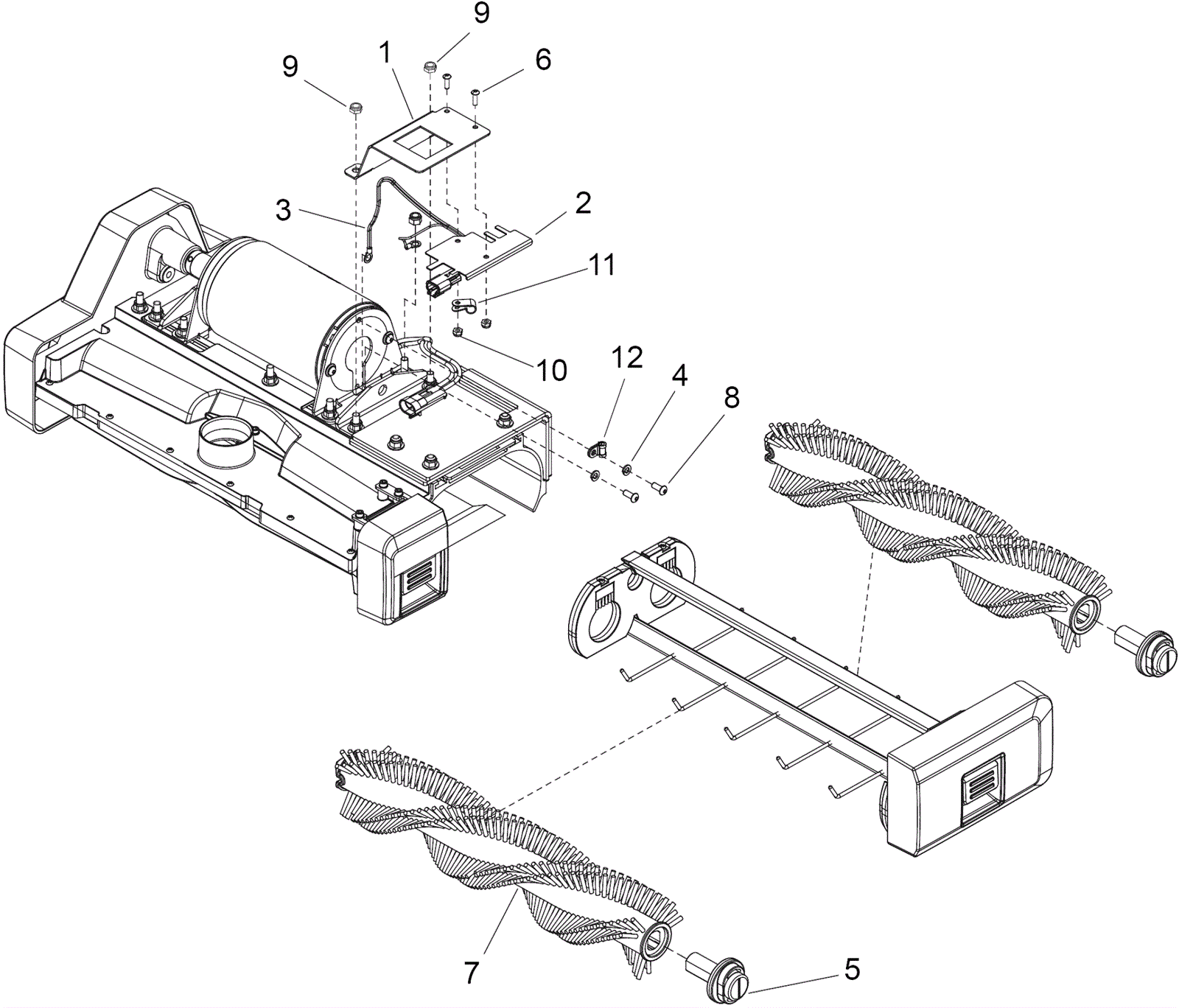 9
9
1
6
3
2
11
10
12
4
8
7
5