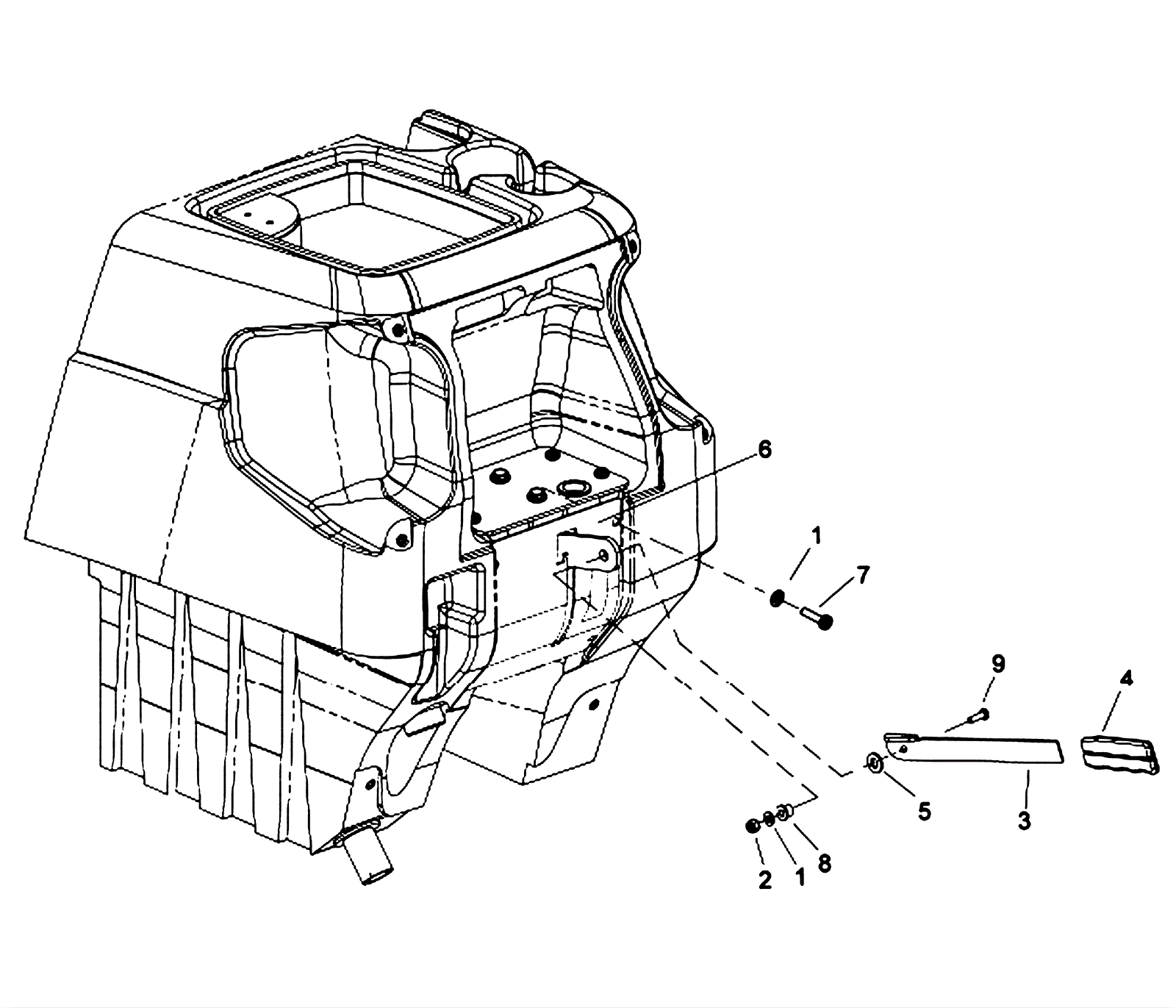 6
1
7
9
4
5
3
2
1
8