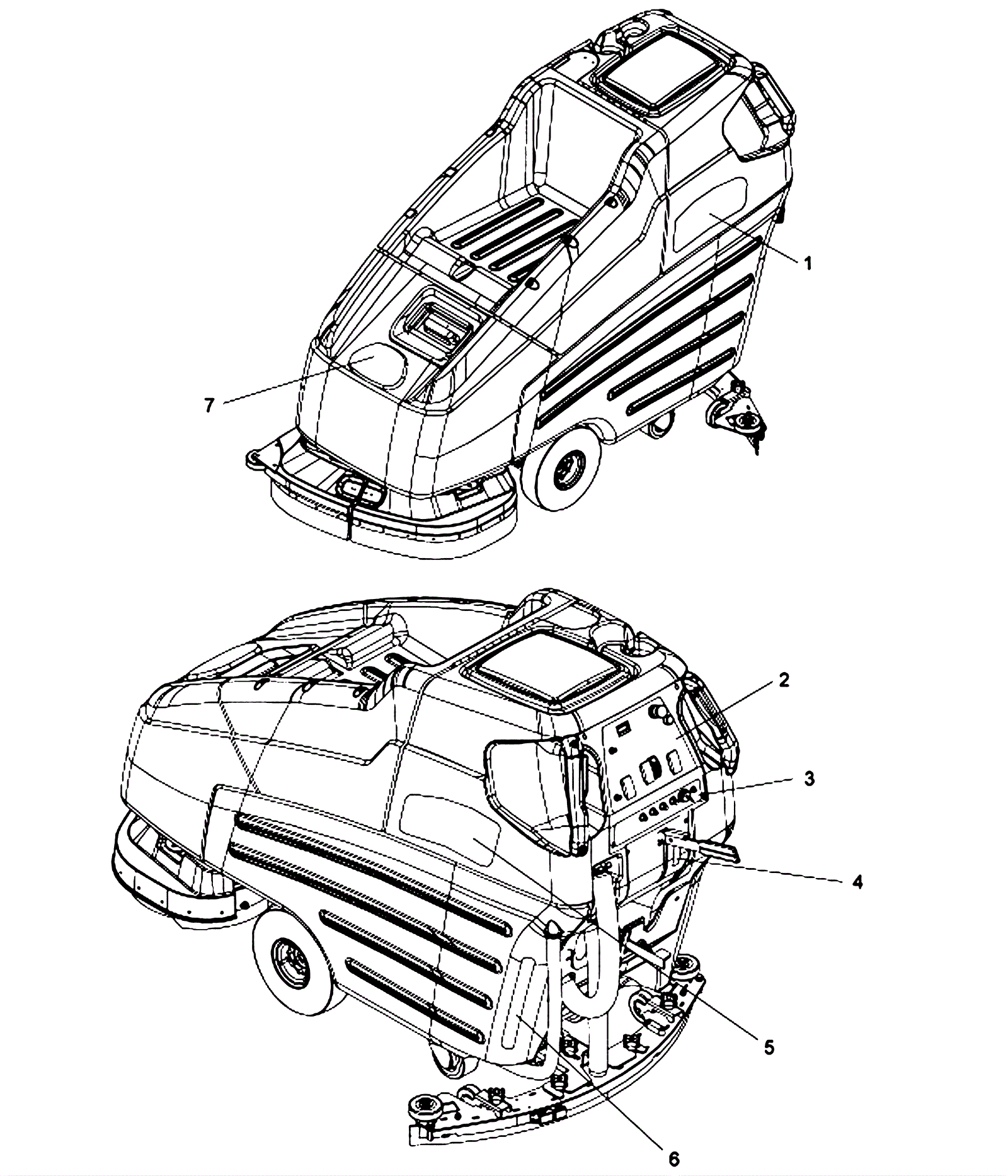 1
7
2
3
4
5
6