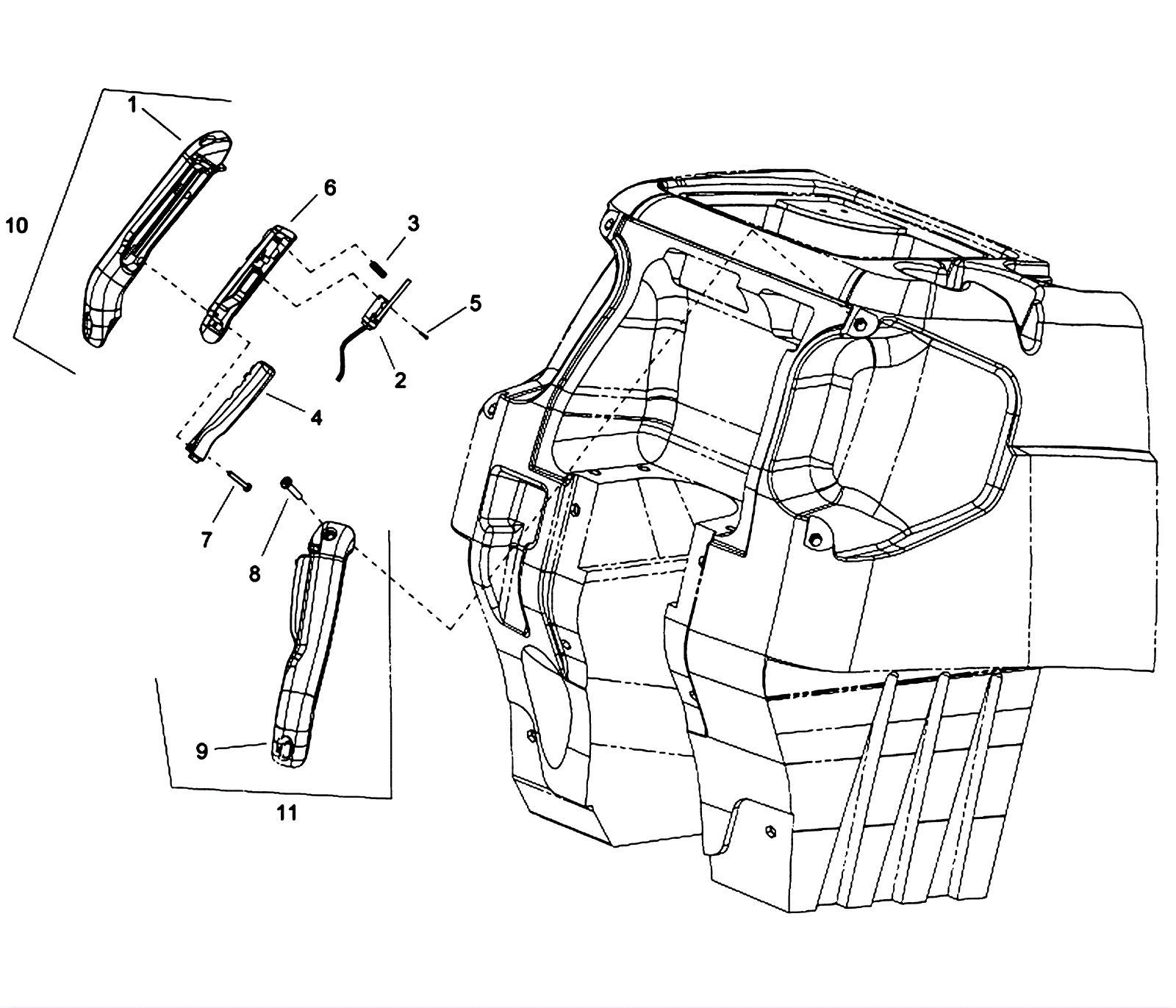 1
10
6
3
5
2
4
7
8
9
11