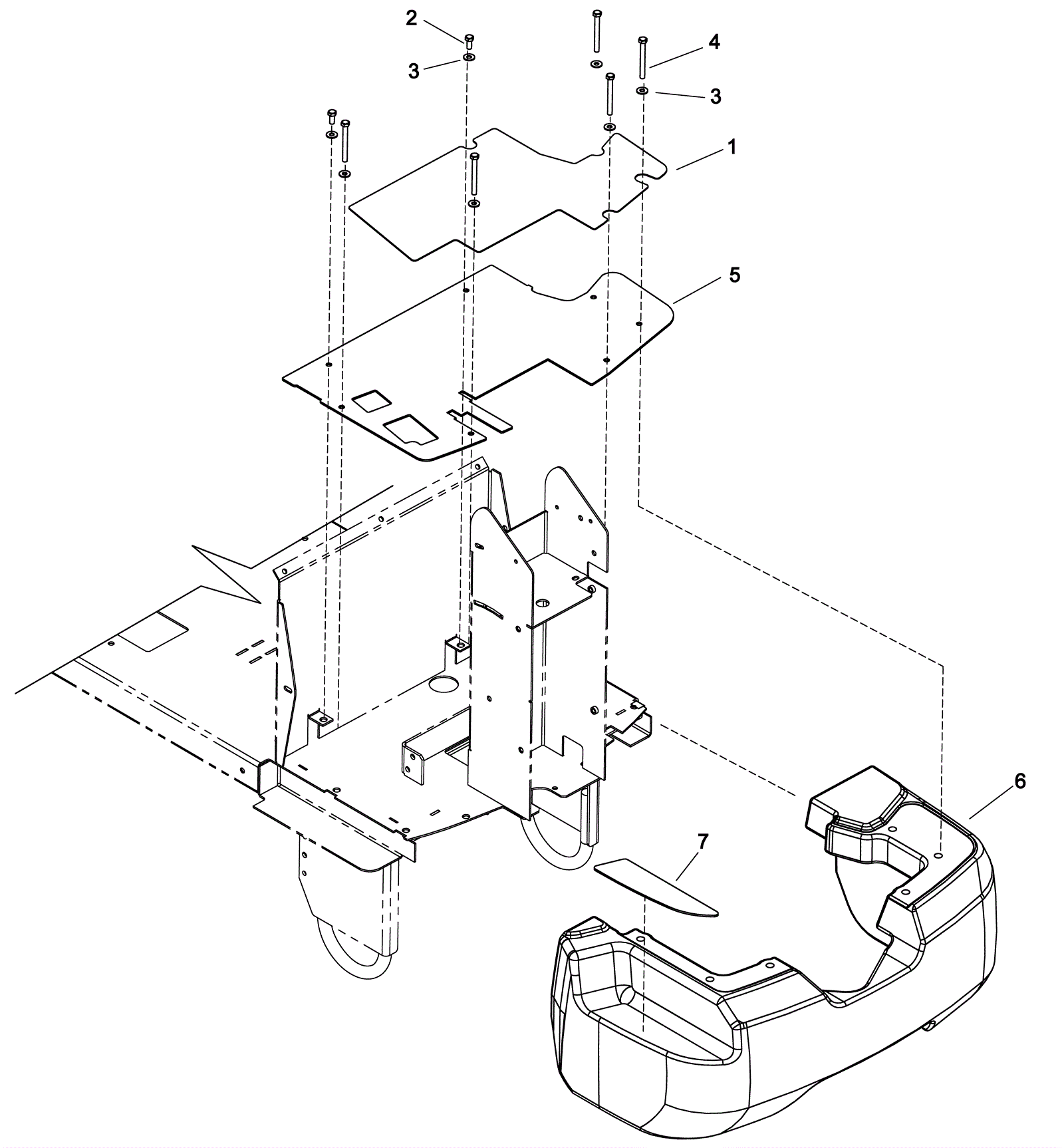 2
3
4
3
1
5
6
7