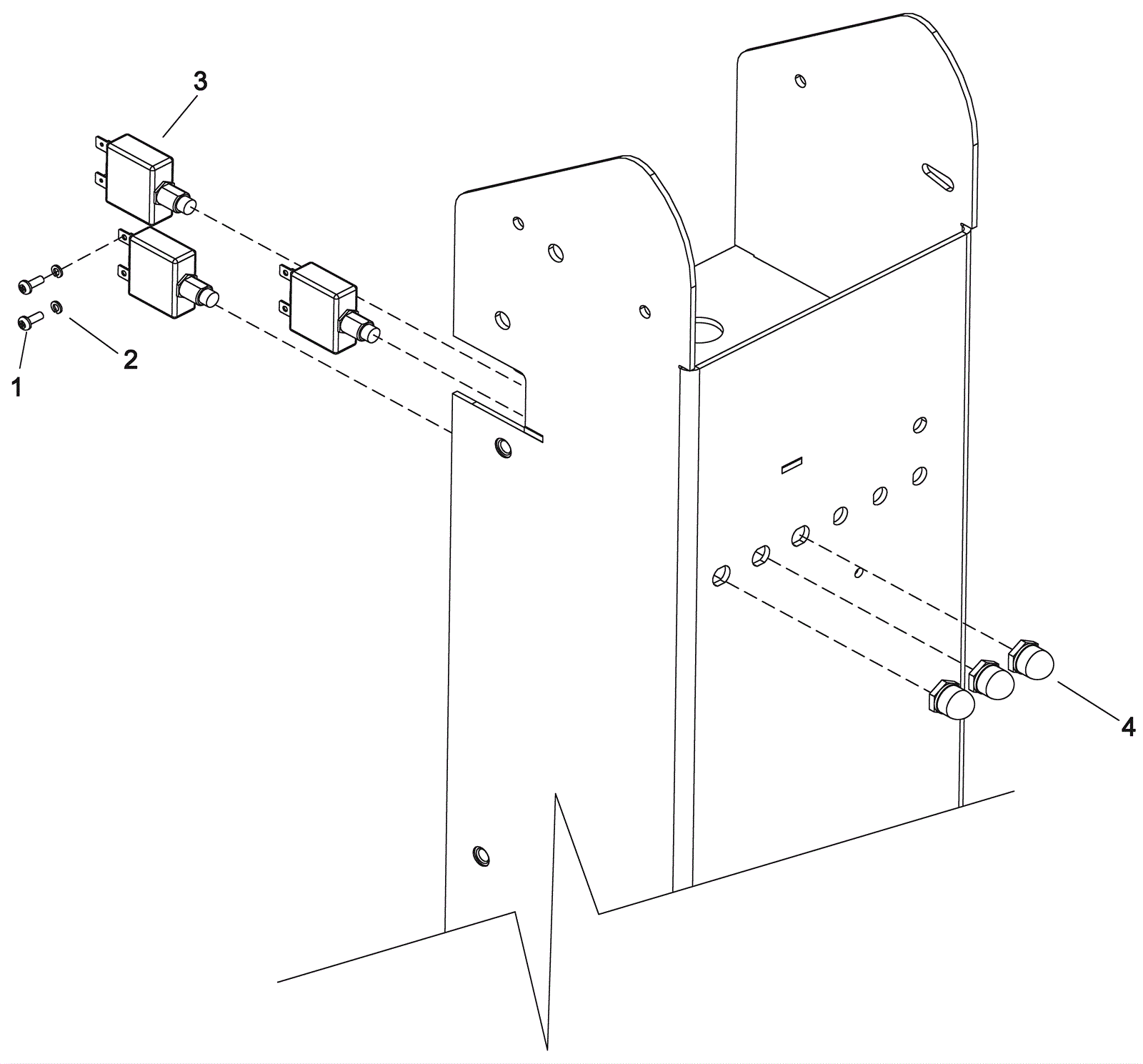 3
2
1
4