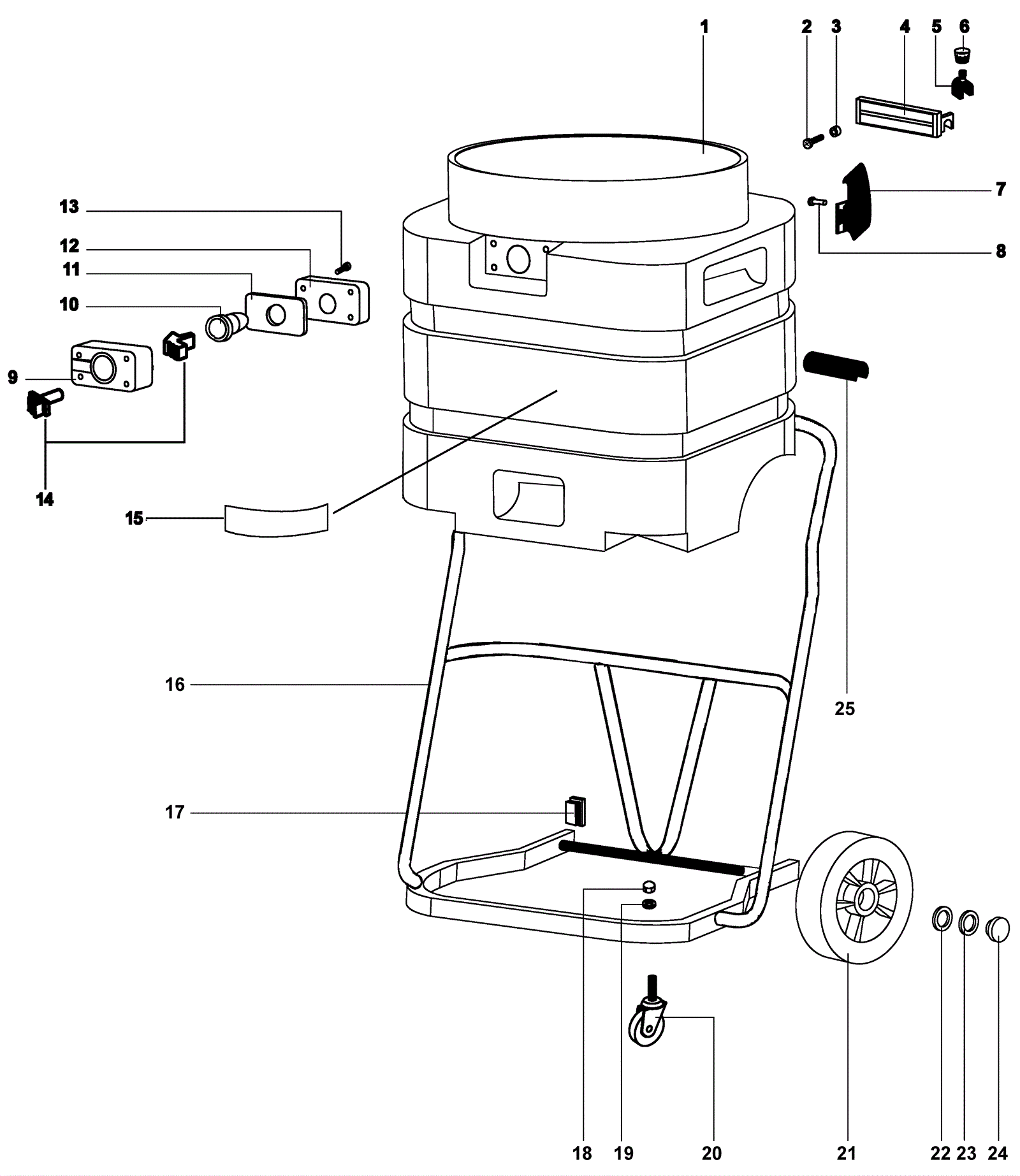 1
2
3
4
5
6
7
8
13
12
11
10
9
14
15
16
25
17
18
19
20
21
22
23
24