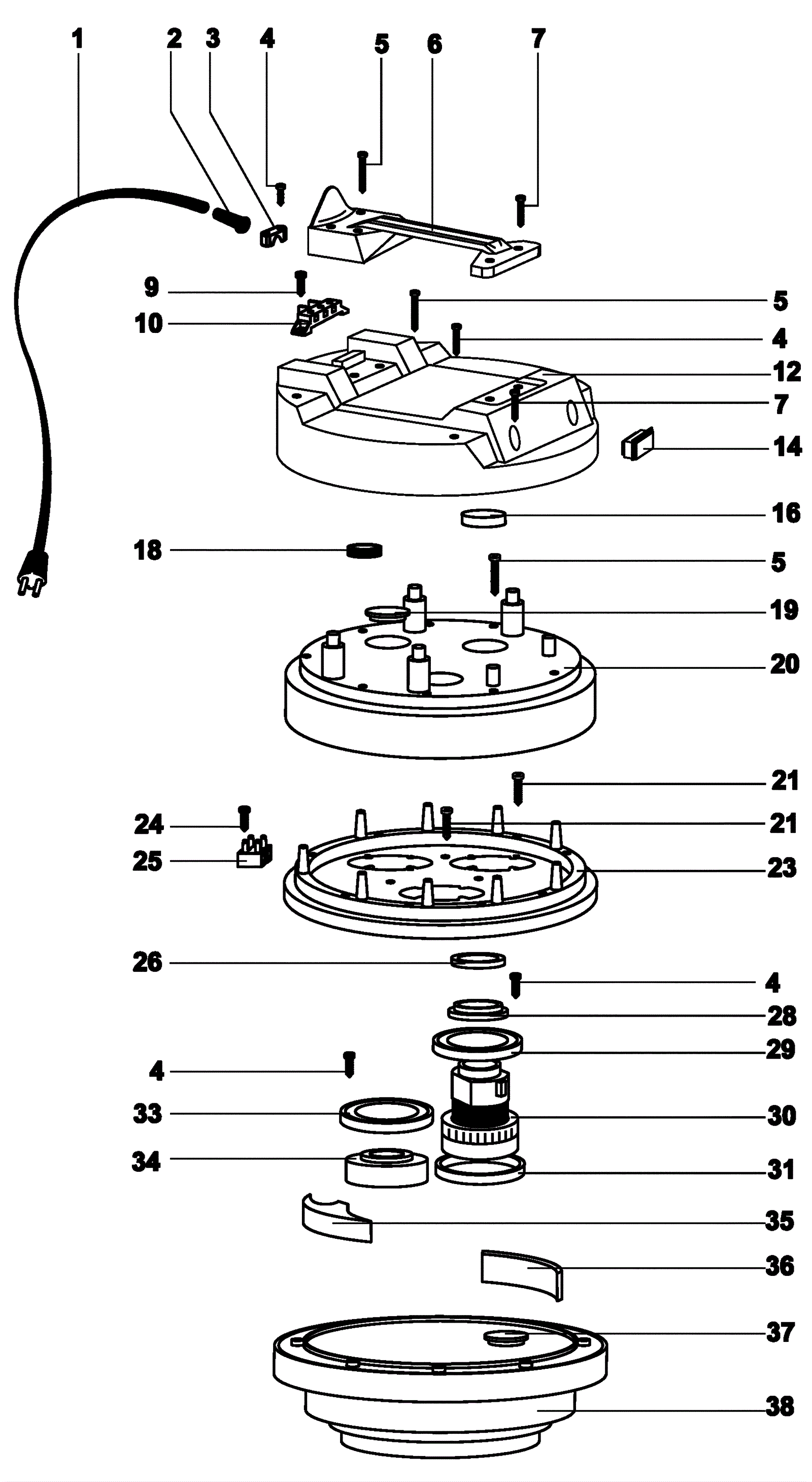 1
2
3
4
5
6
7
9
10
5
4
12
7
14
16
18
5
19
20
21
24
21
25
23
26
4
28
29
4
33
30
34
31
35
36
37
38