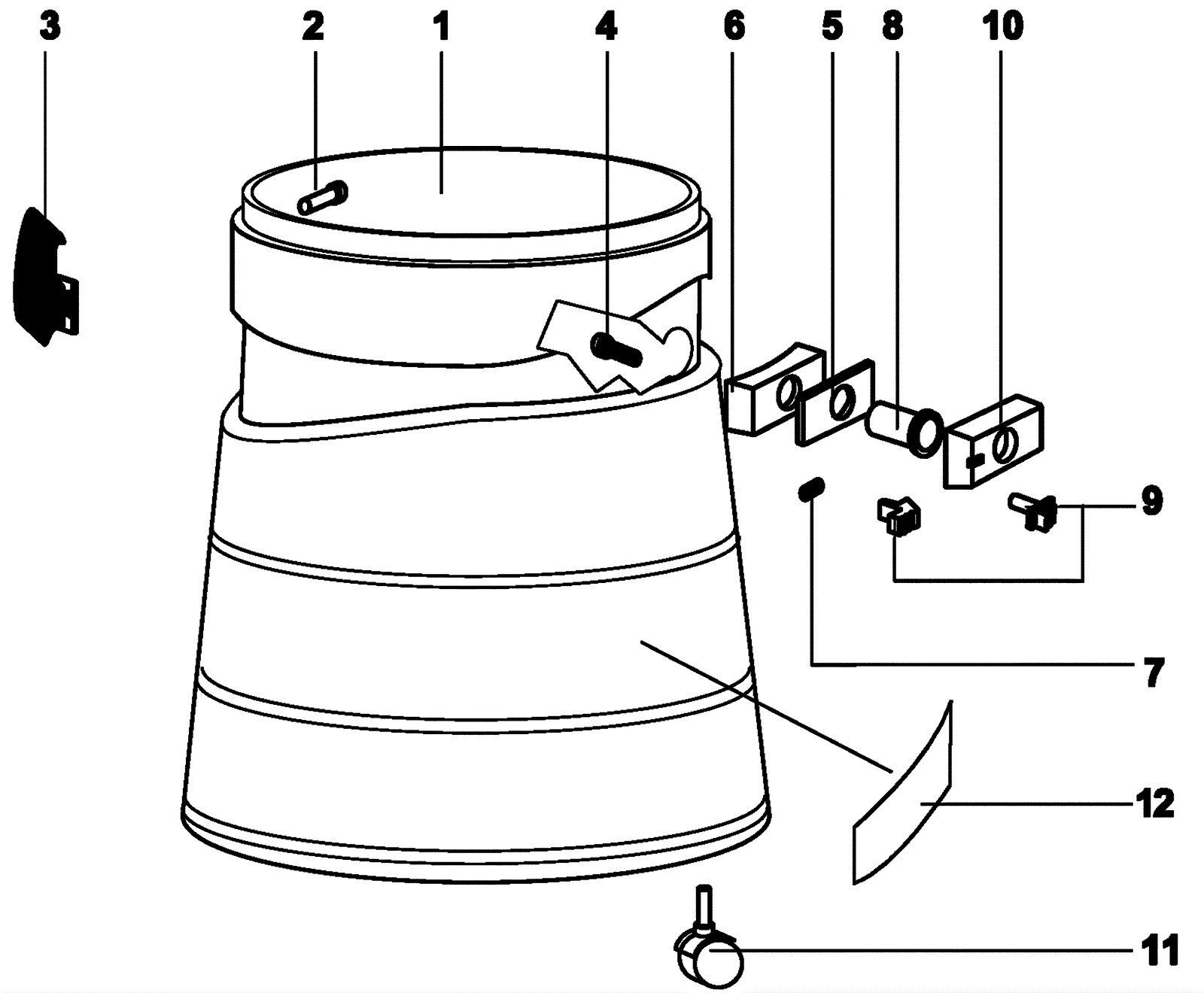 3 2 1 4 6 5 8 10

9

7

12

11