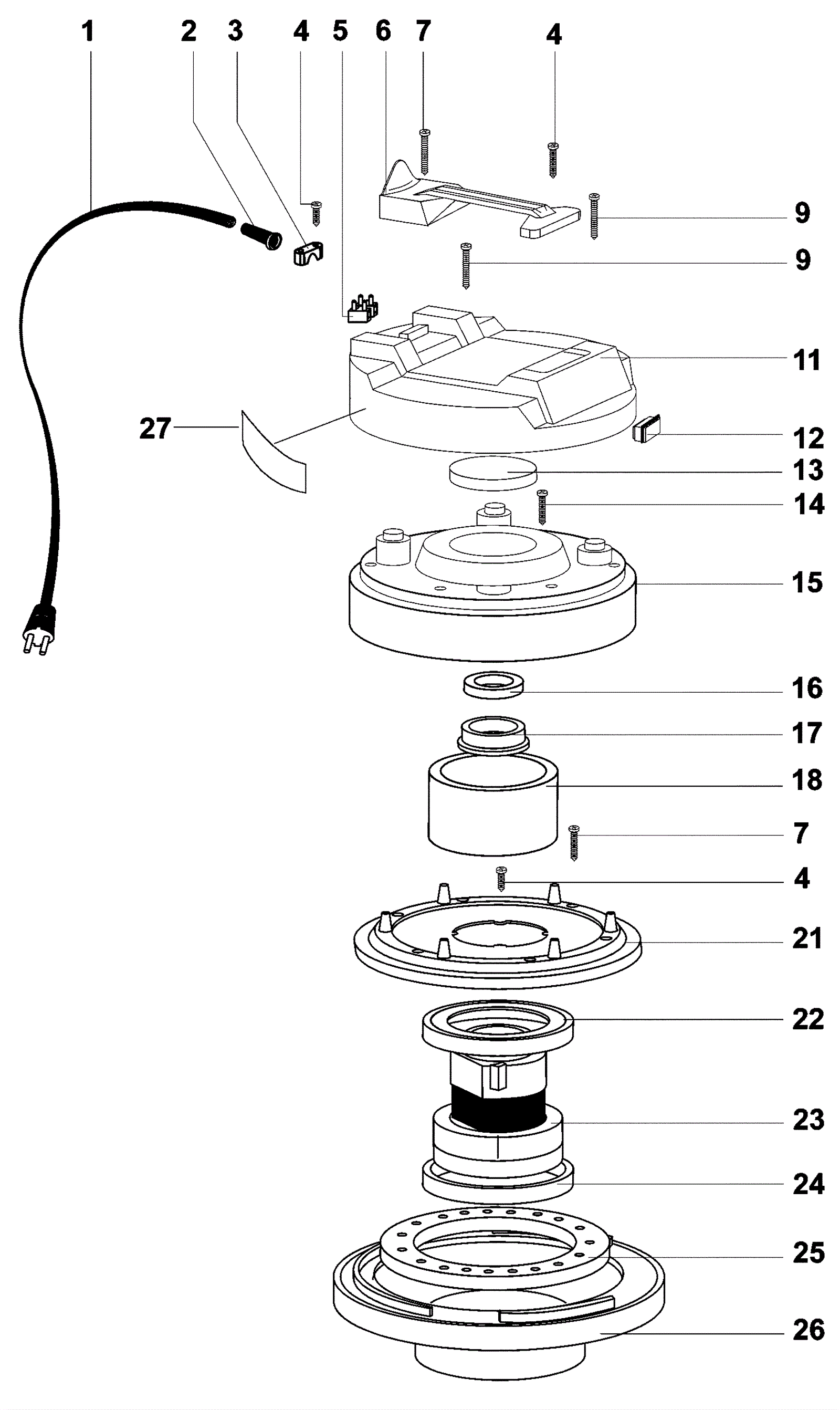 1 2 3 4 5 6 7 4

9

9

11

27

12

13

14

15

16

17

18

7

4

21

22

23

24

25

26