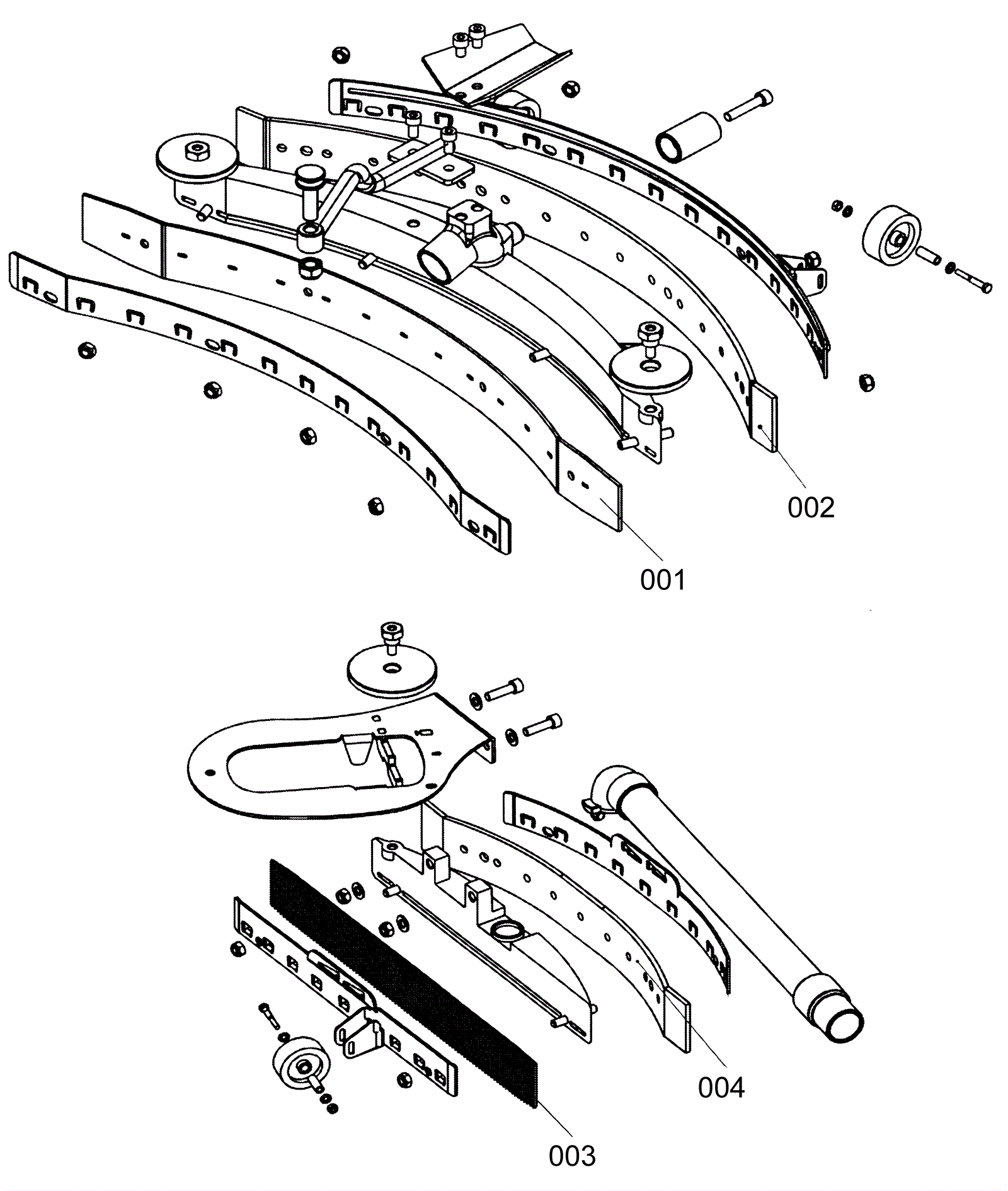 002

001

004

003