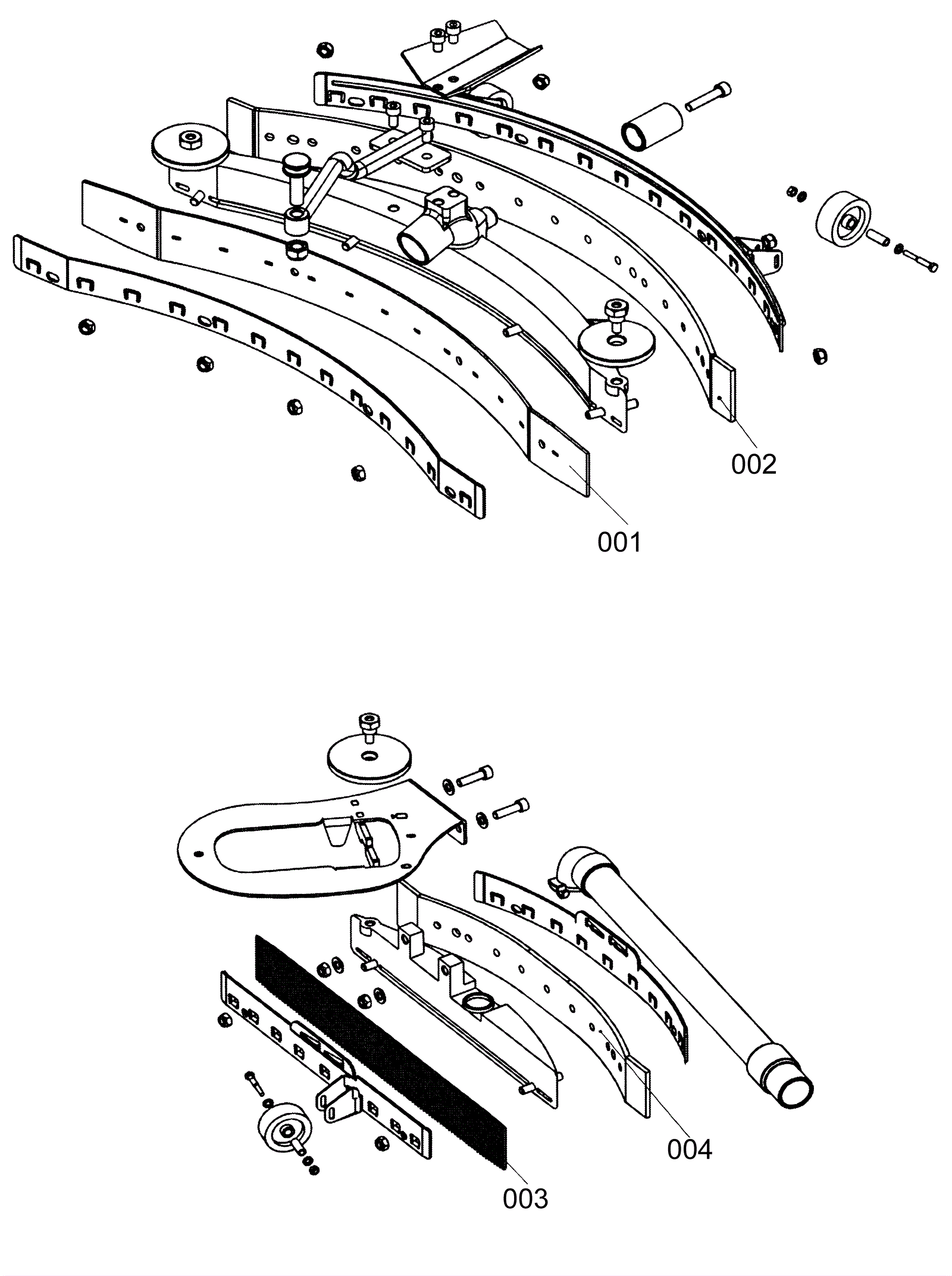 002

001

004

003