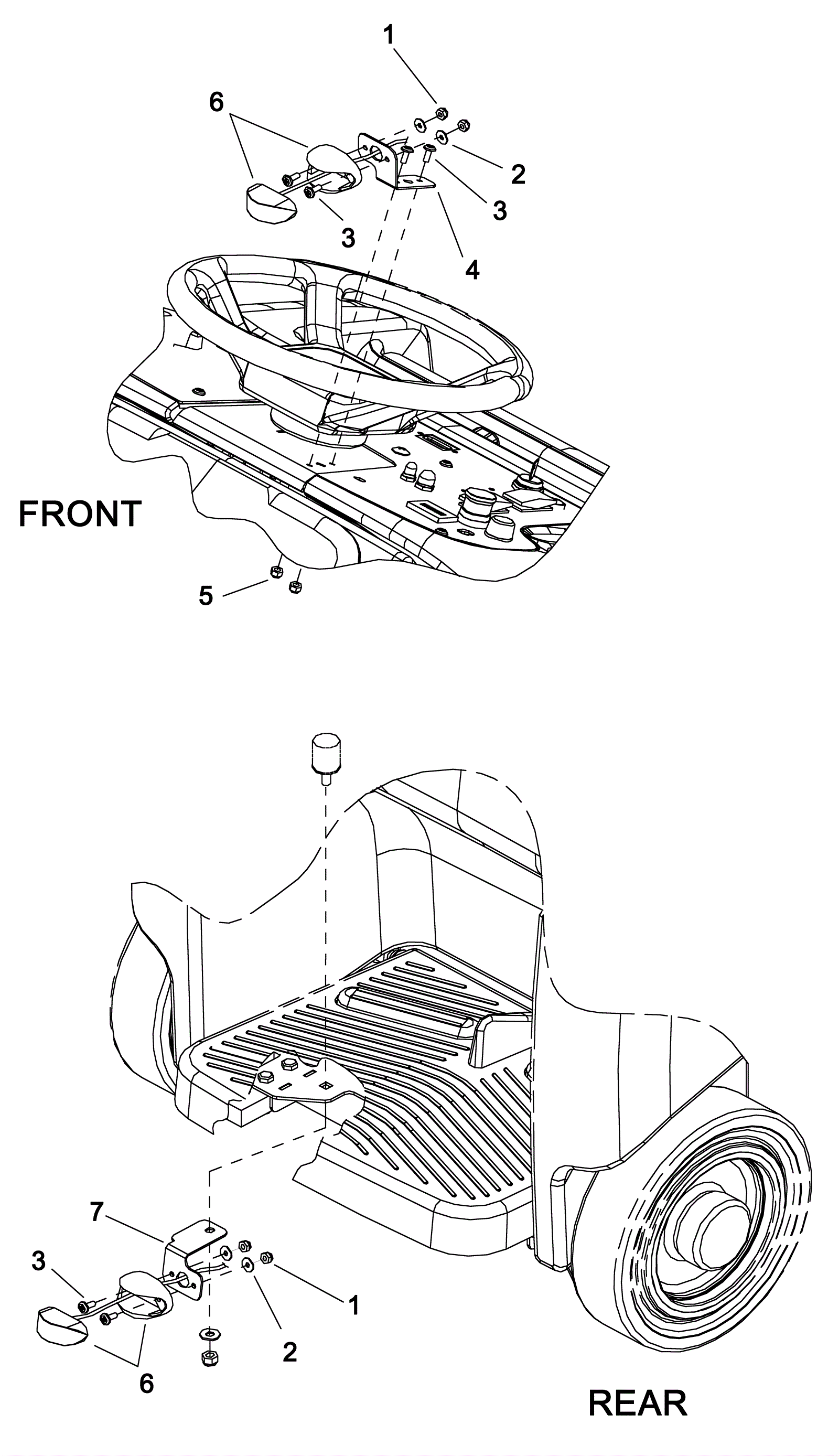 1
6
2
3
3
4
FRONT
5
7
3
1
2
6
REAR