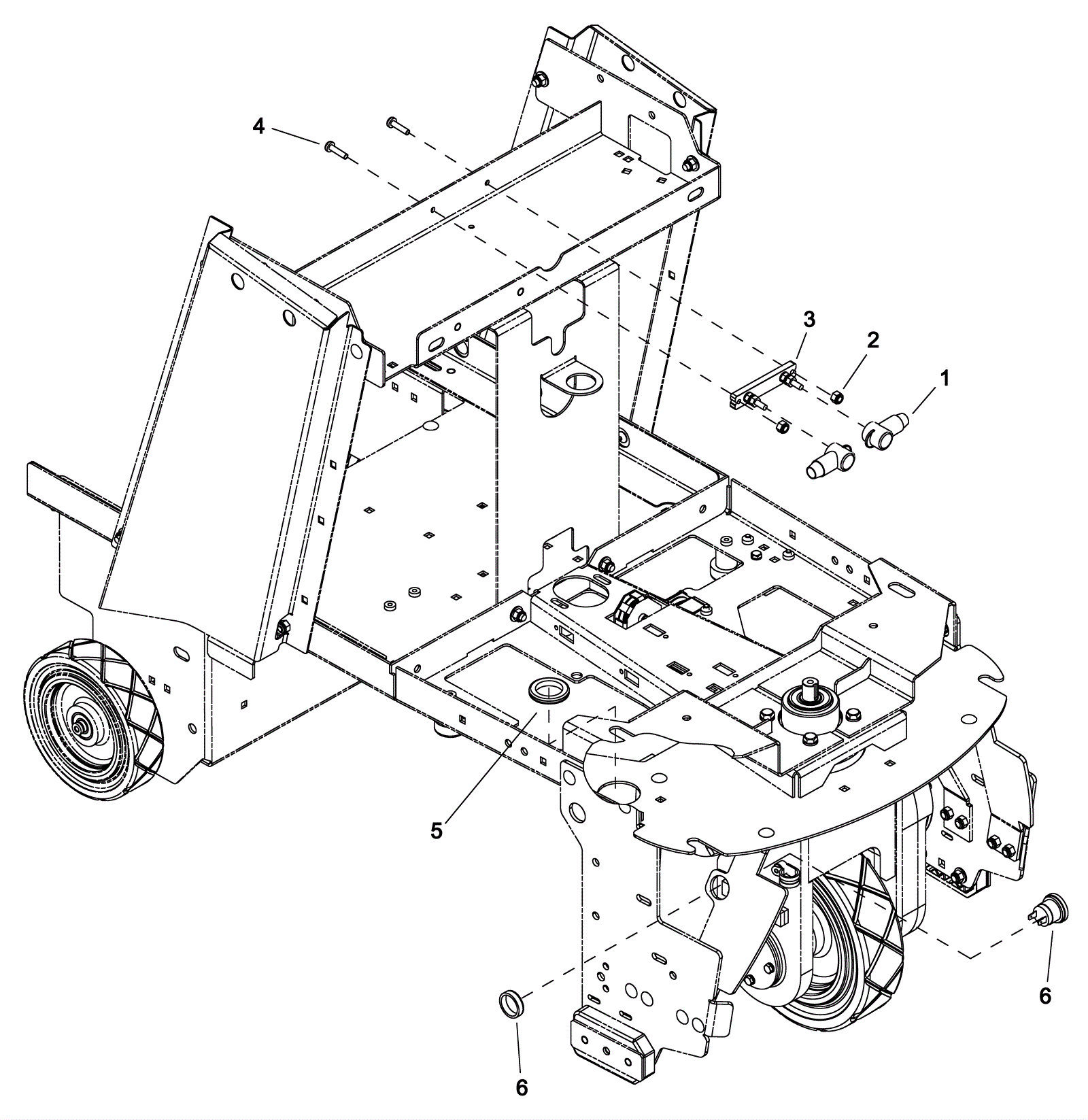 4
3
2
1
5
6
6