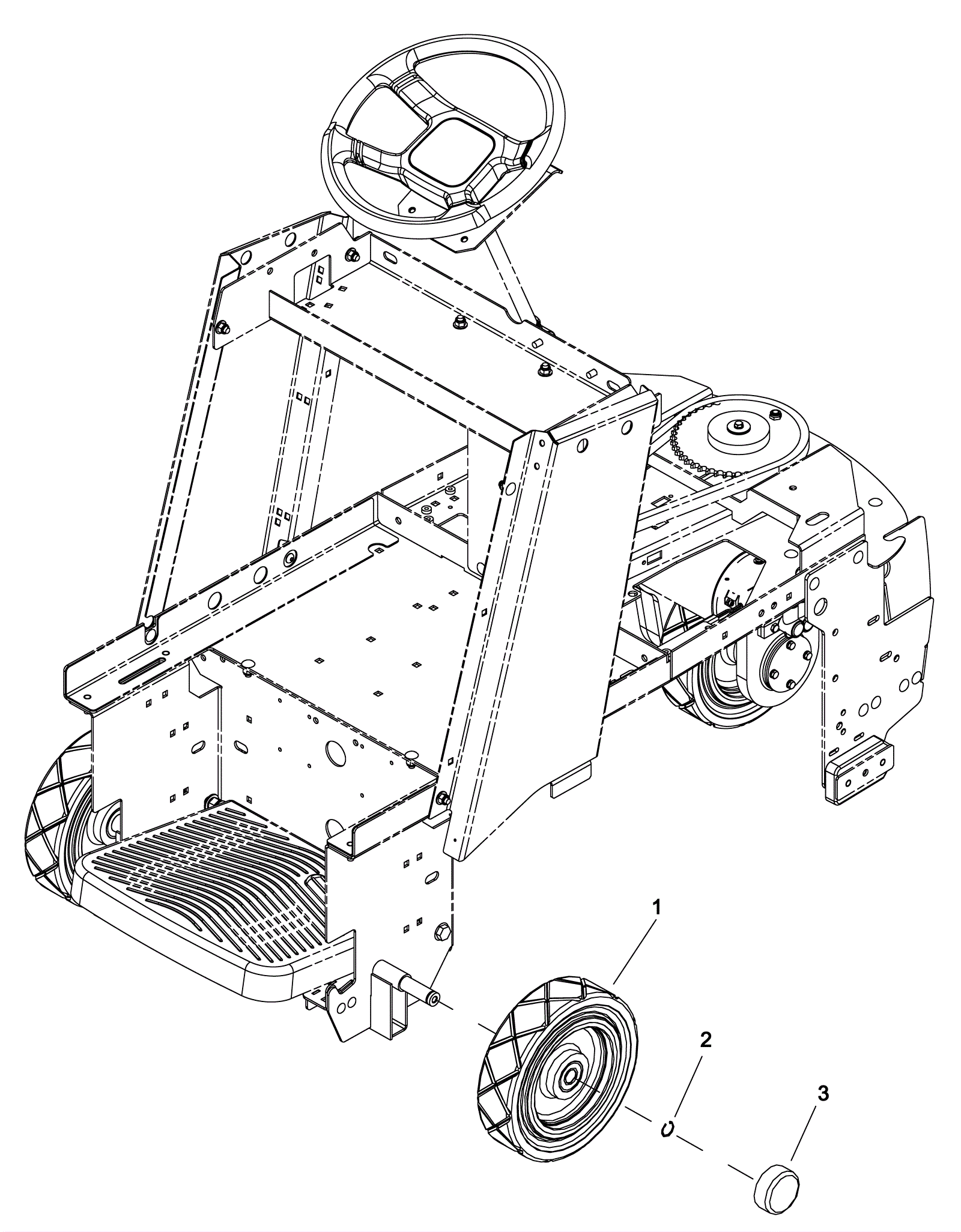 1
2
3