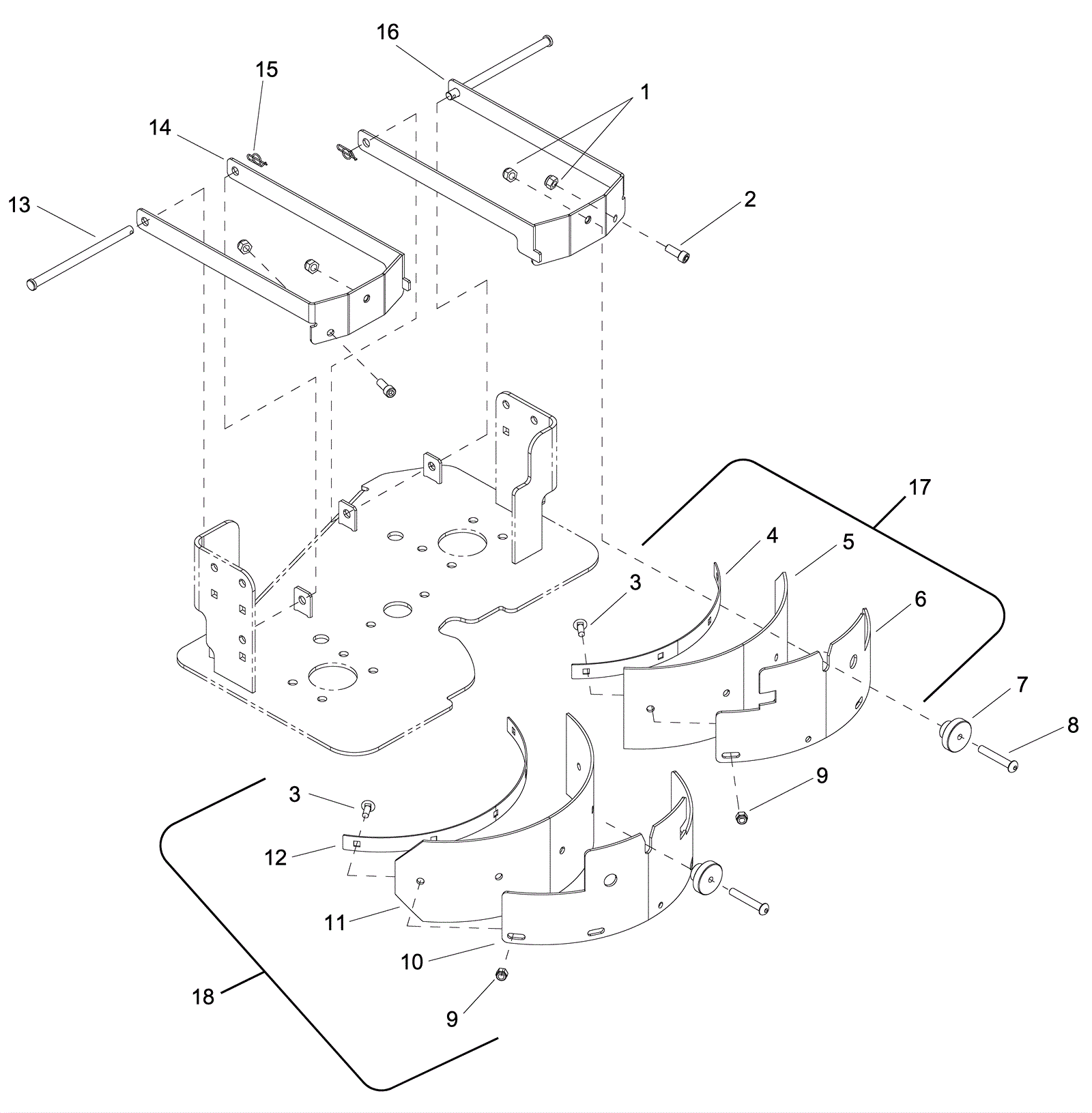 16
15
1
14
13
2
17
4
5
3
6
7
8
9
3
12
11
10
18
9