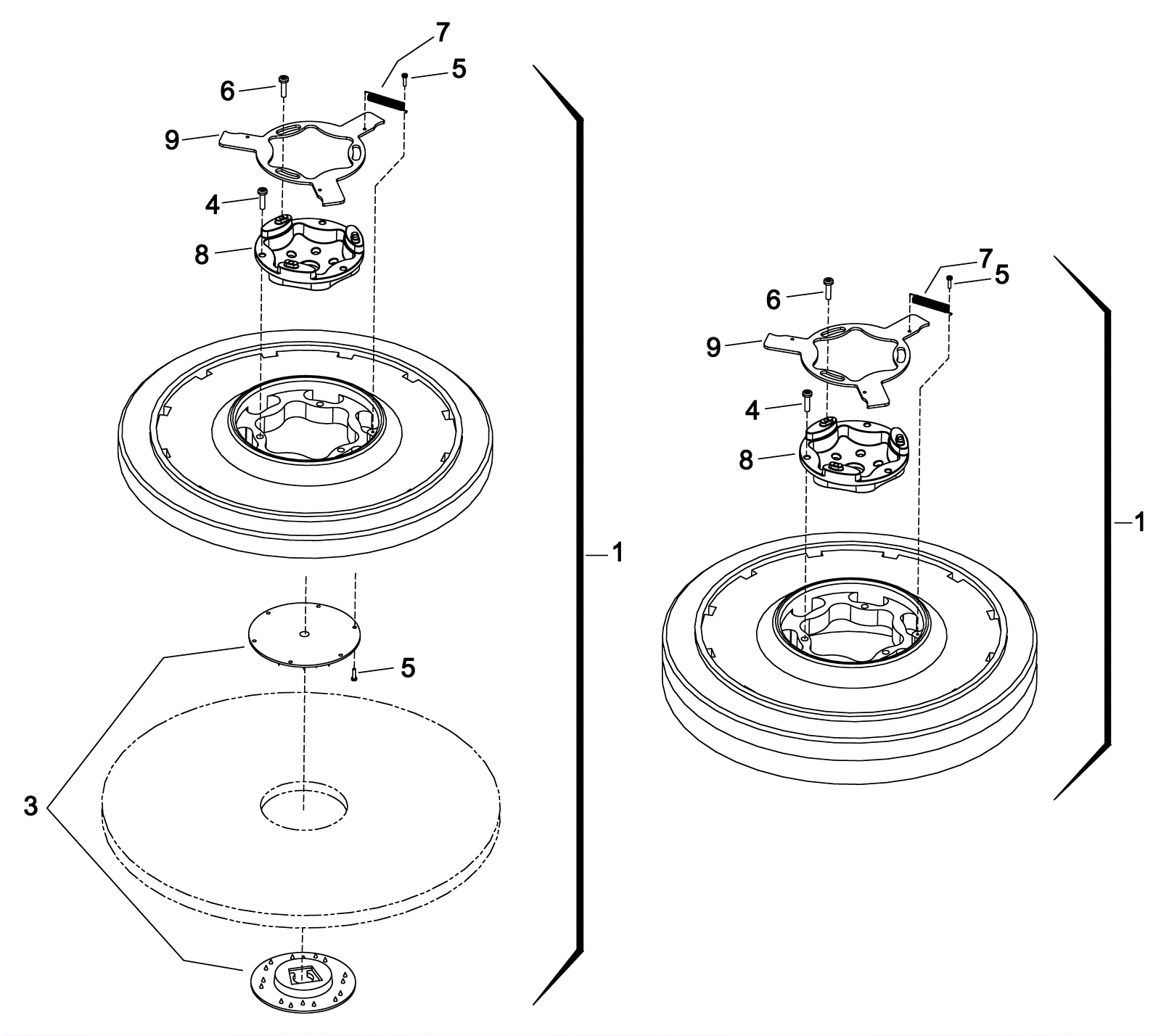 7
5
6
9
4
8
1
5
3
7
5
6
9
4
8
1