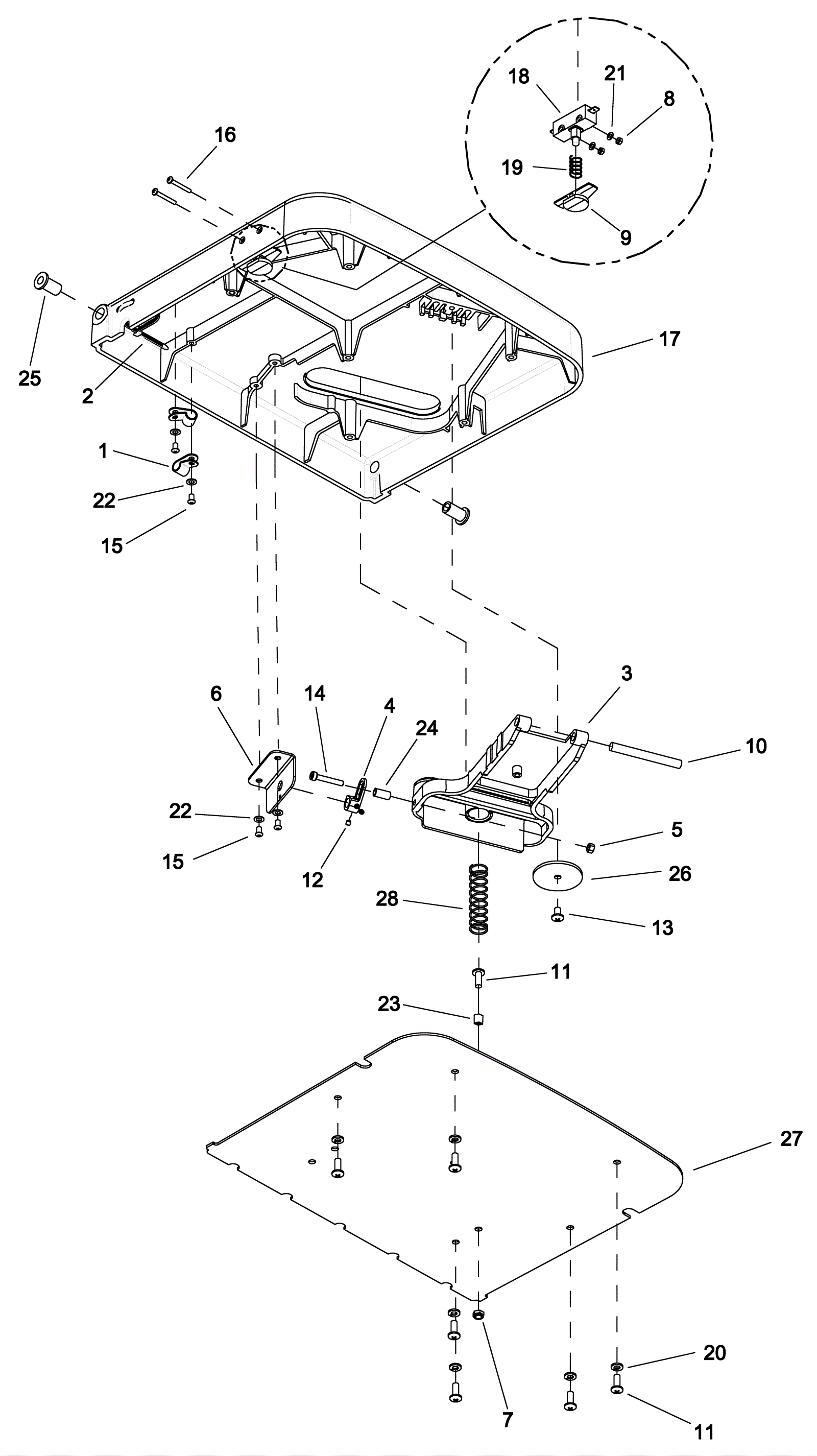 18
21
8
19
9
16
25
2
17
1
22
15
6
14
4
24
3
10
22
15
12
5
26
28
13
11
23
27
20
7
11