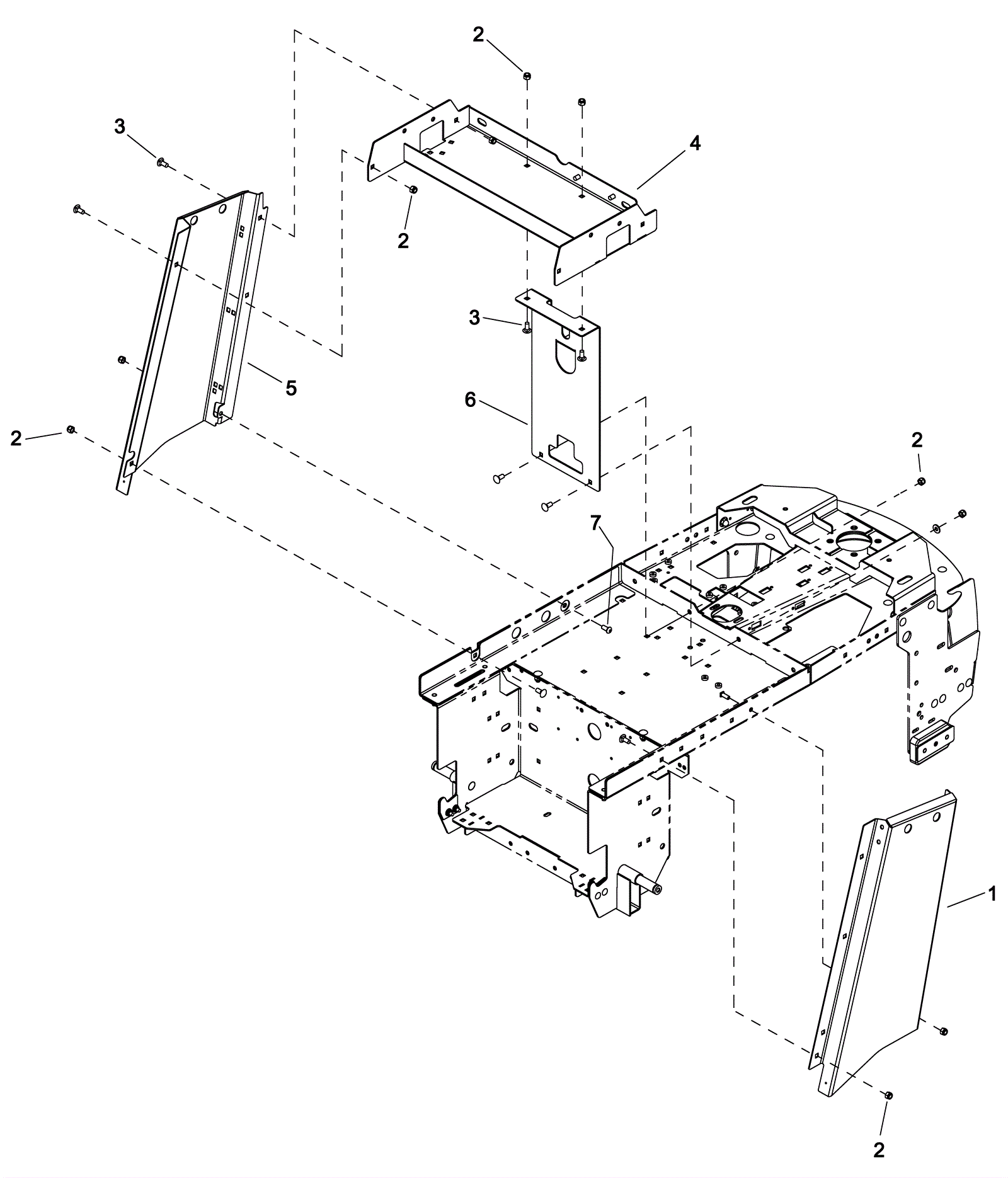 2
3
4
2
3
5
6
2
2
7
1
2