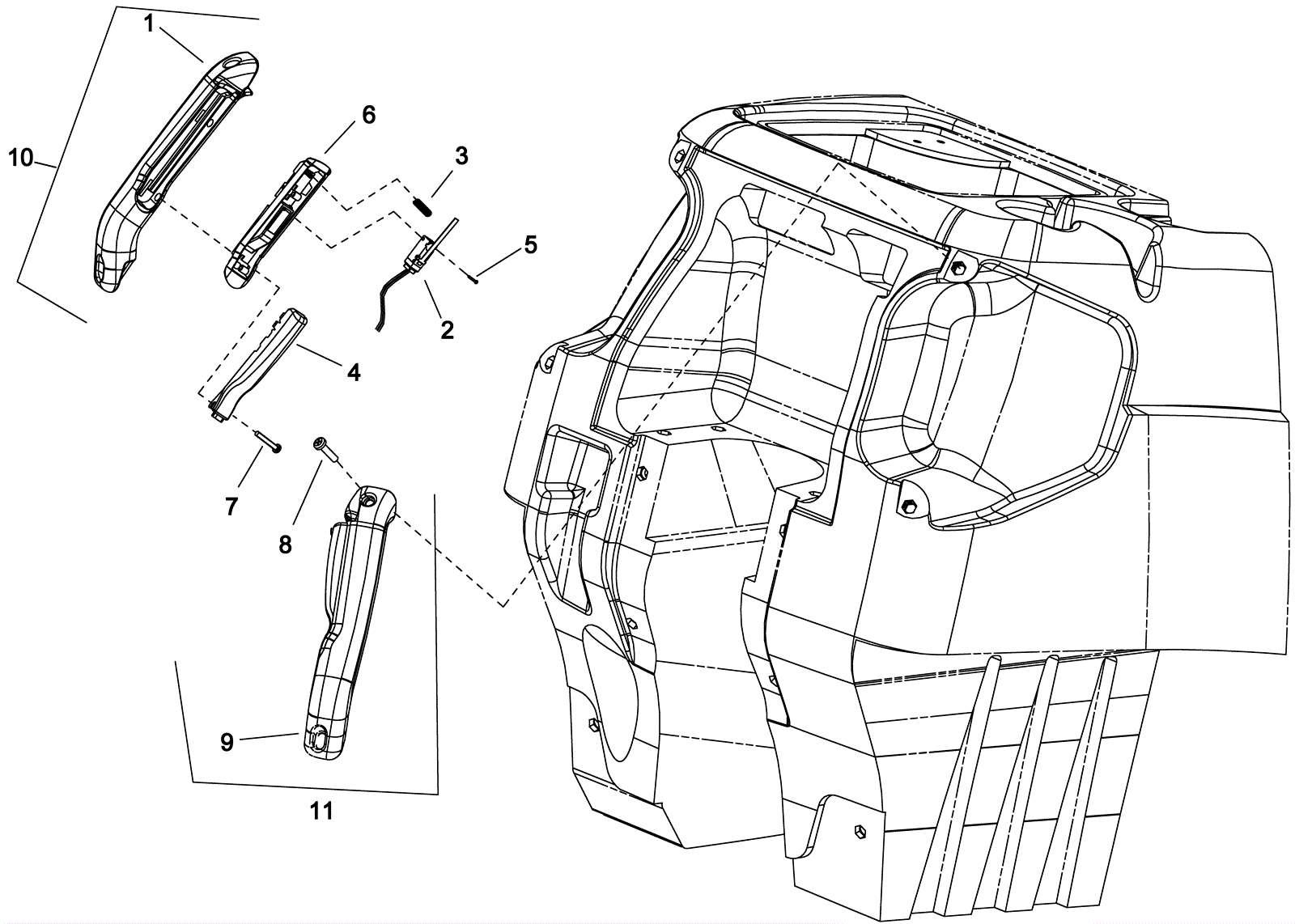 1
10
6
3
5
2
4
7
8
9
11