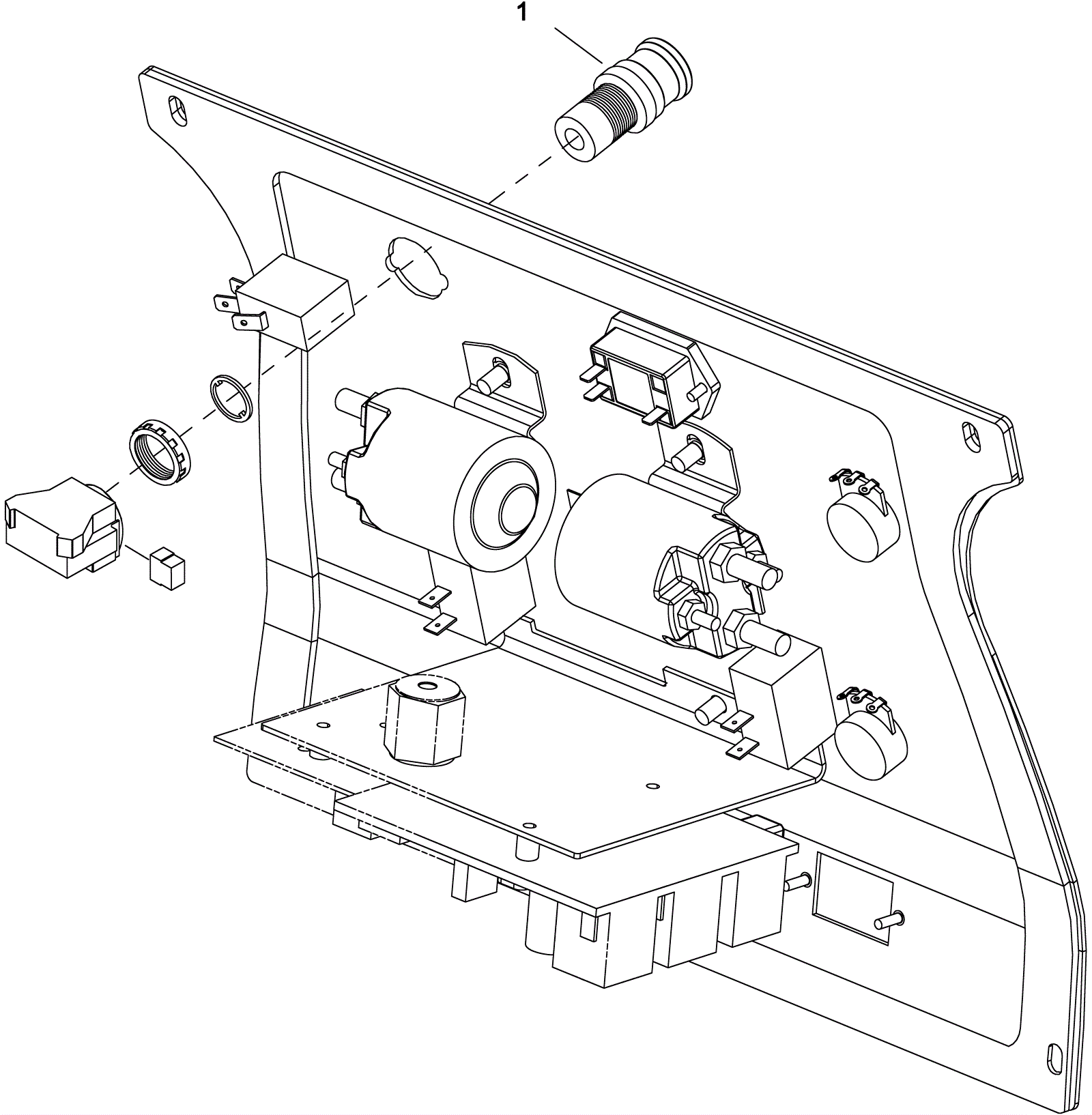 1