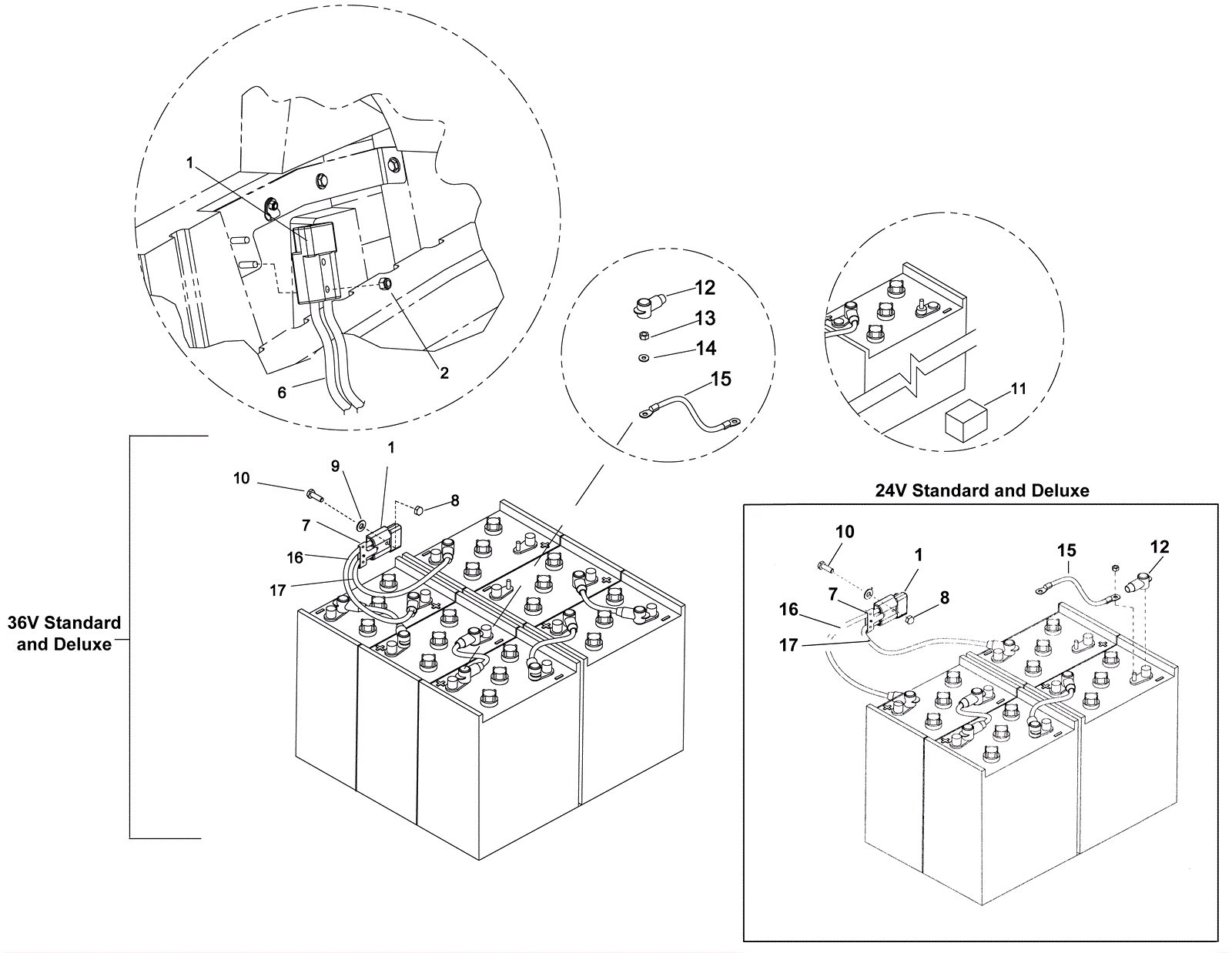 1
2
6

12
13
14
15

11

10
9
1
8
7
16
17

36V Standard and Deluxe

24V Standard and Deluxe

10
1
15
12
7
8
16
17