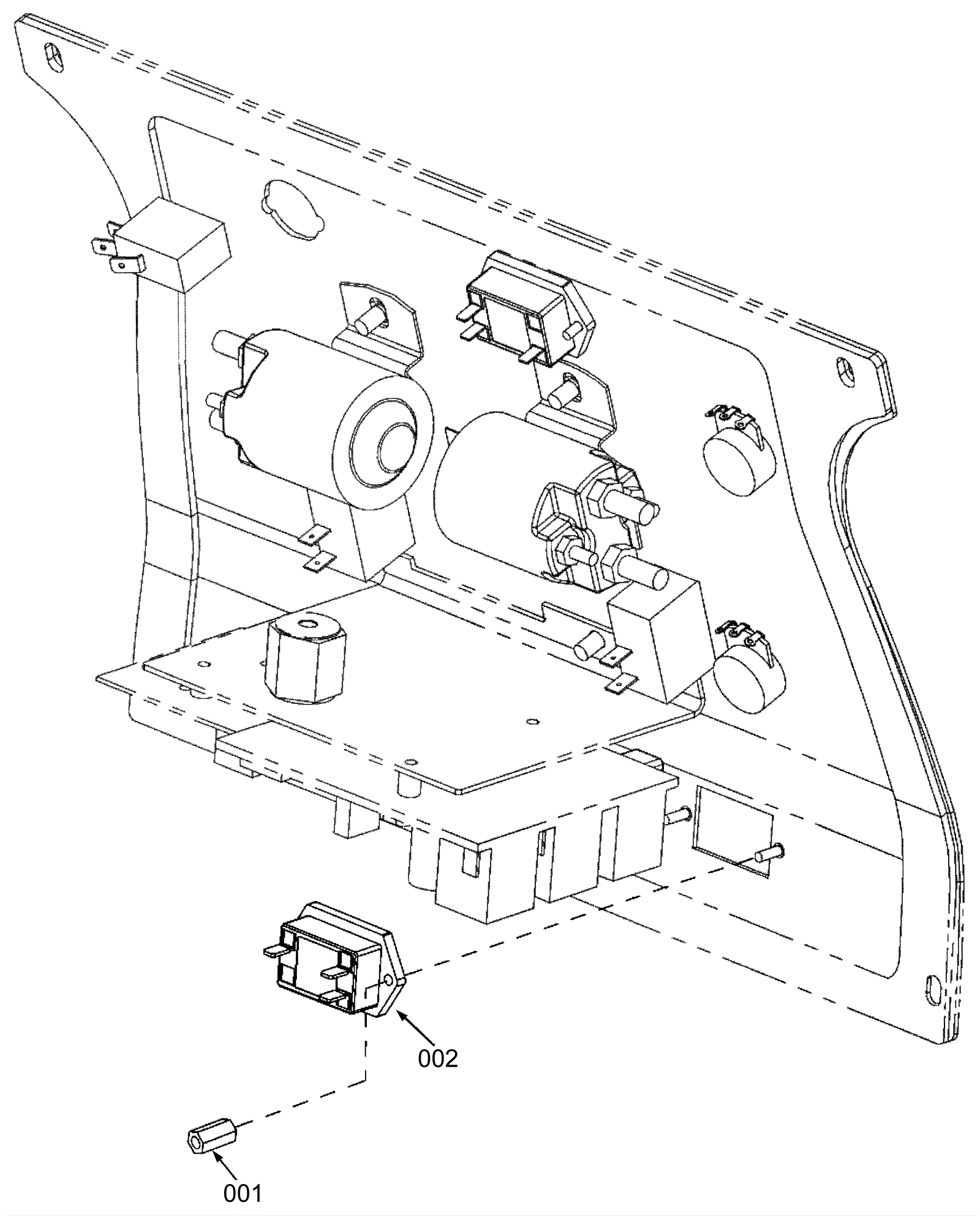 002

001