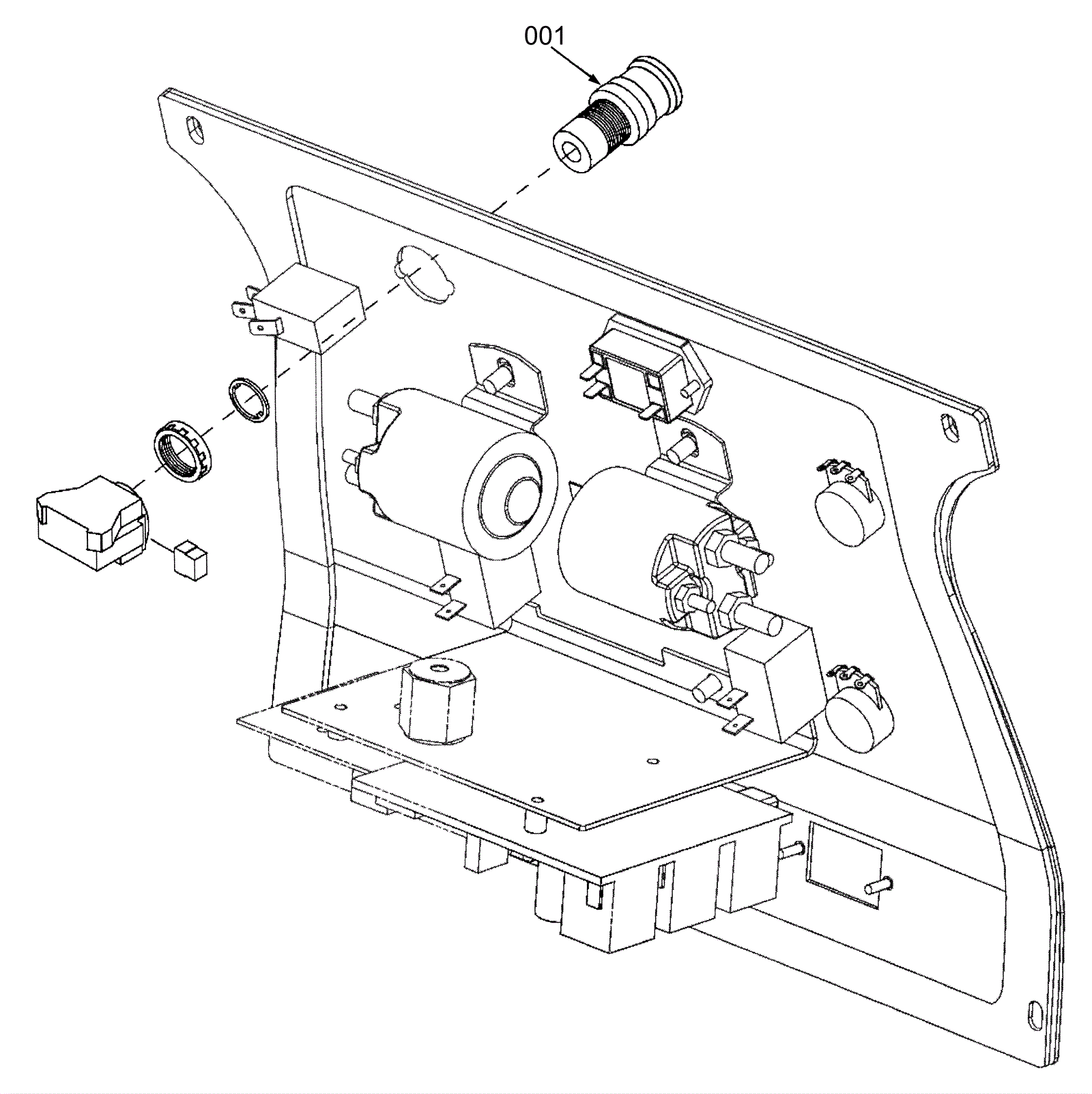 001