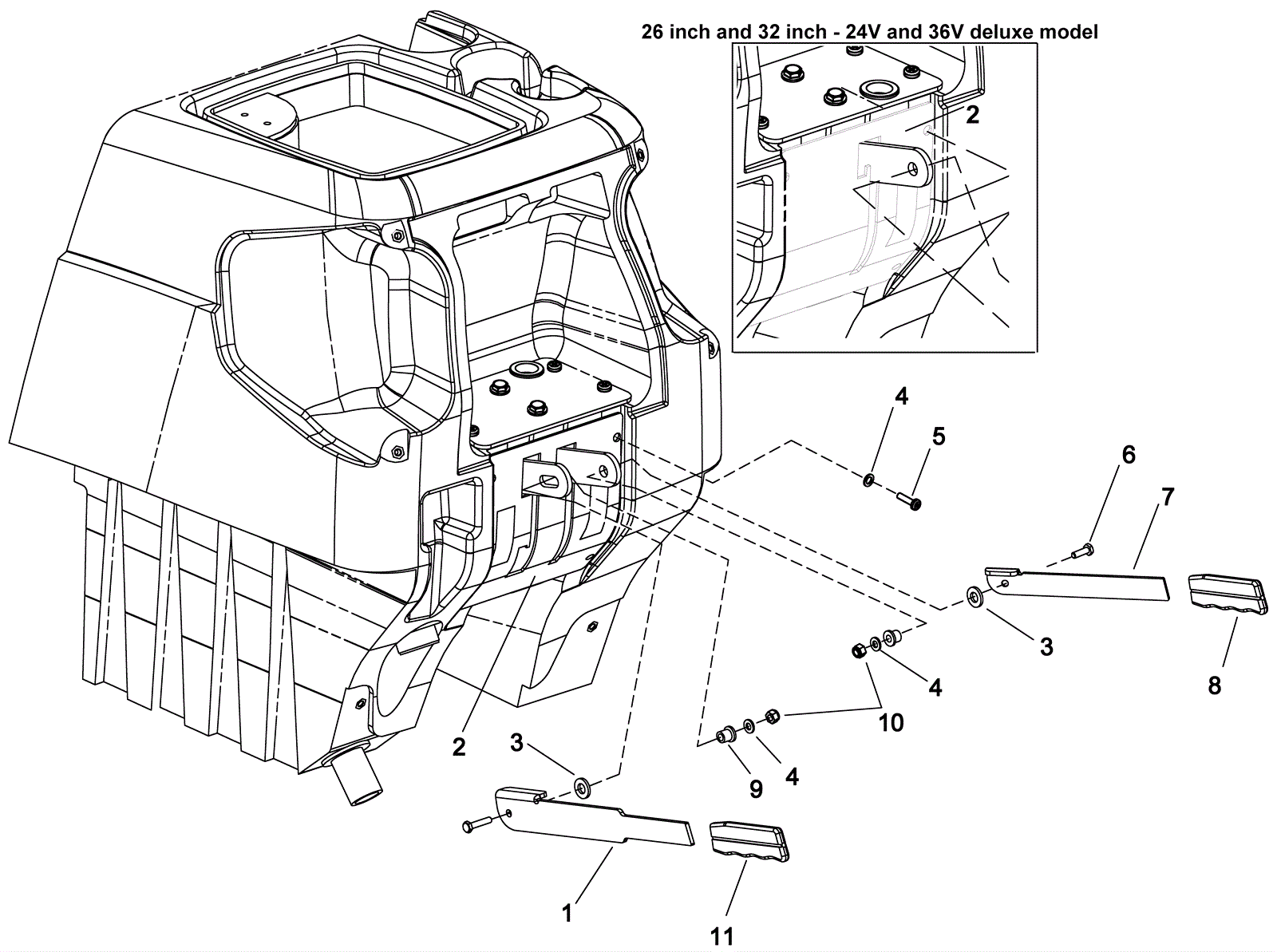 26 inch and 32 inch - 24V and 36V deluxe model

2

4
5
6
7
3
8
4
10
2
3
9
4
1
11