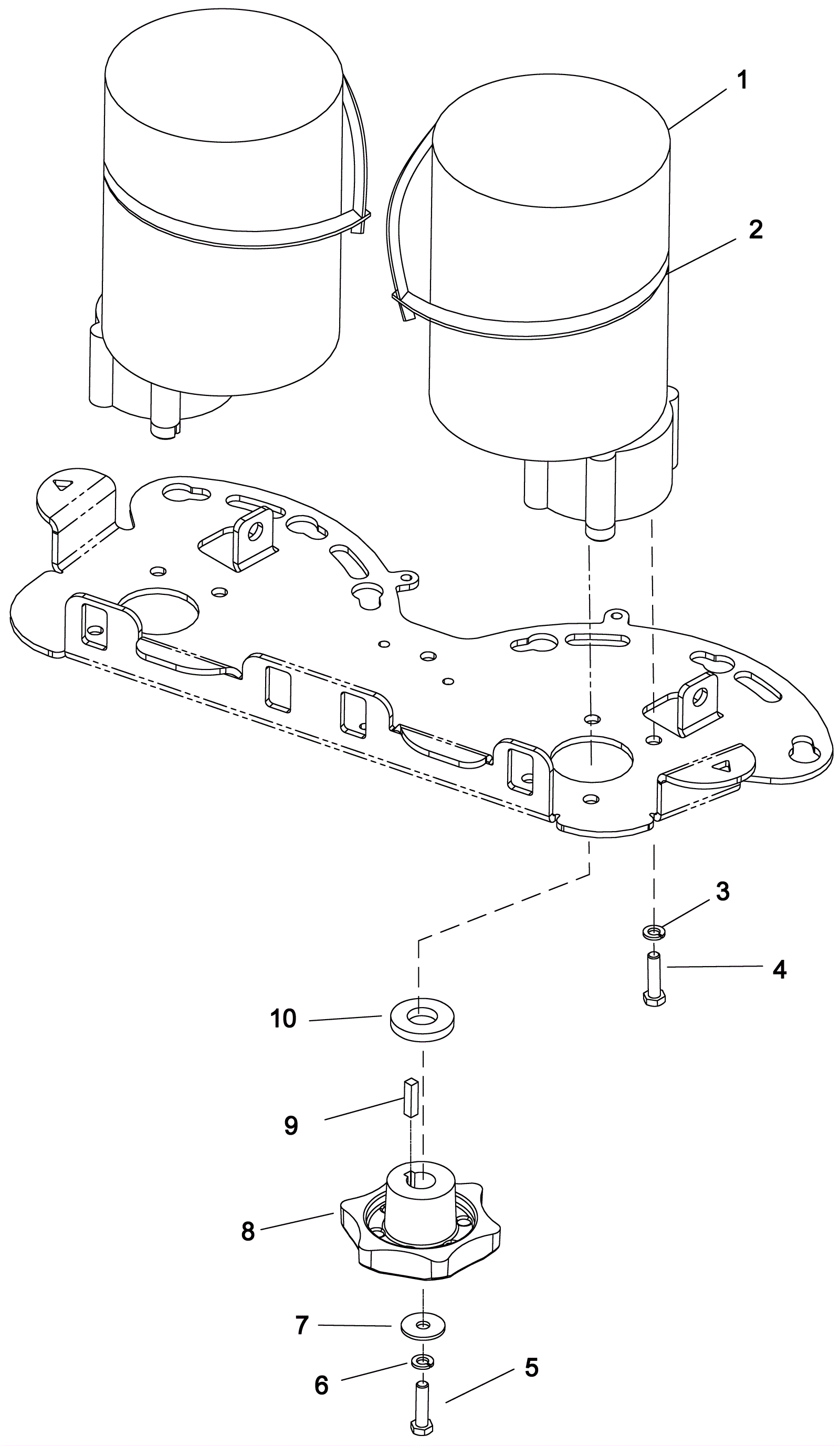 1
2
3
4
10
9
8
7
6
5