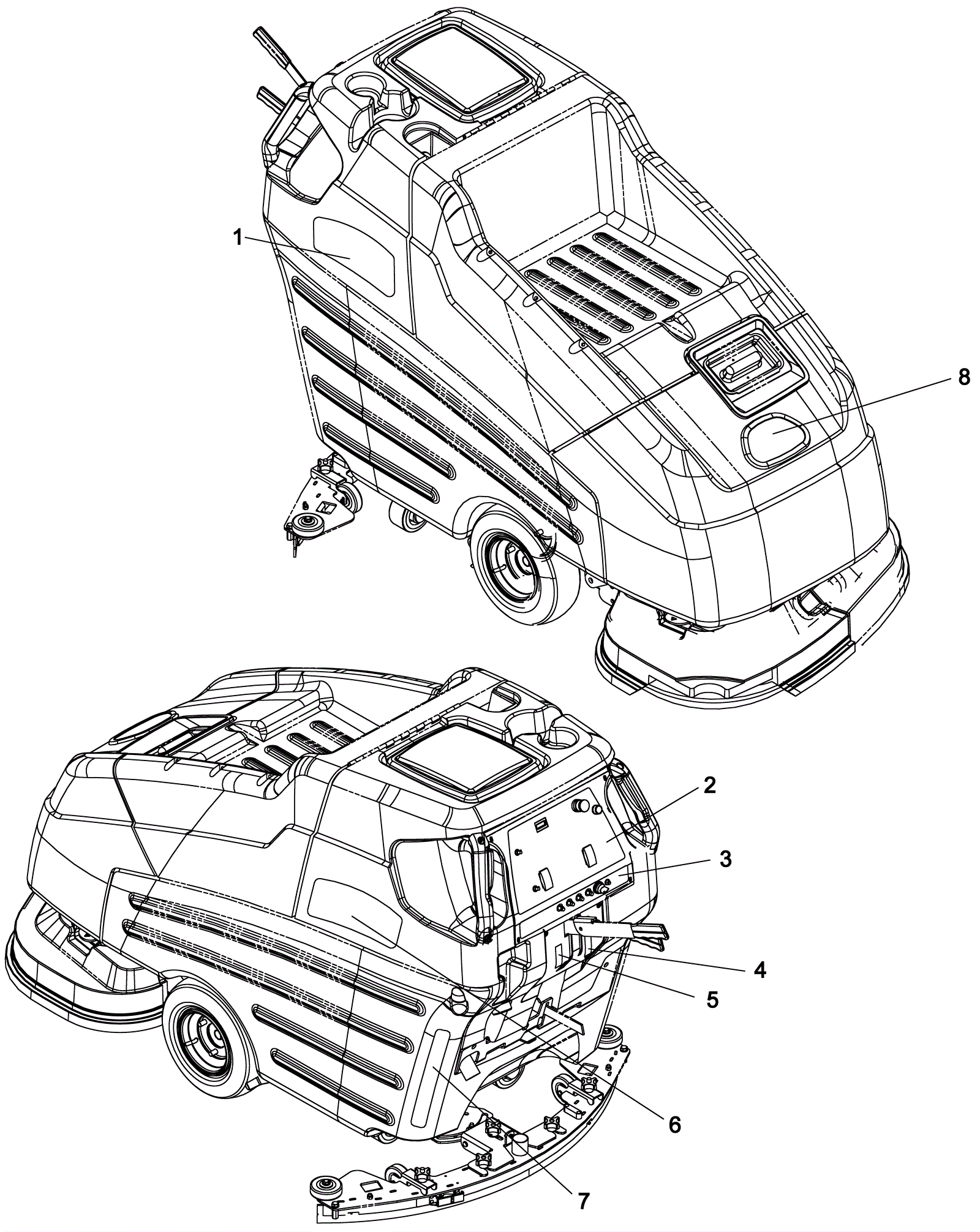 1
8
2
3
4
5
6
7