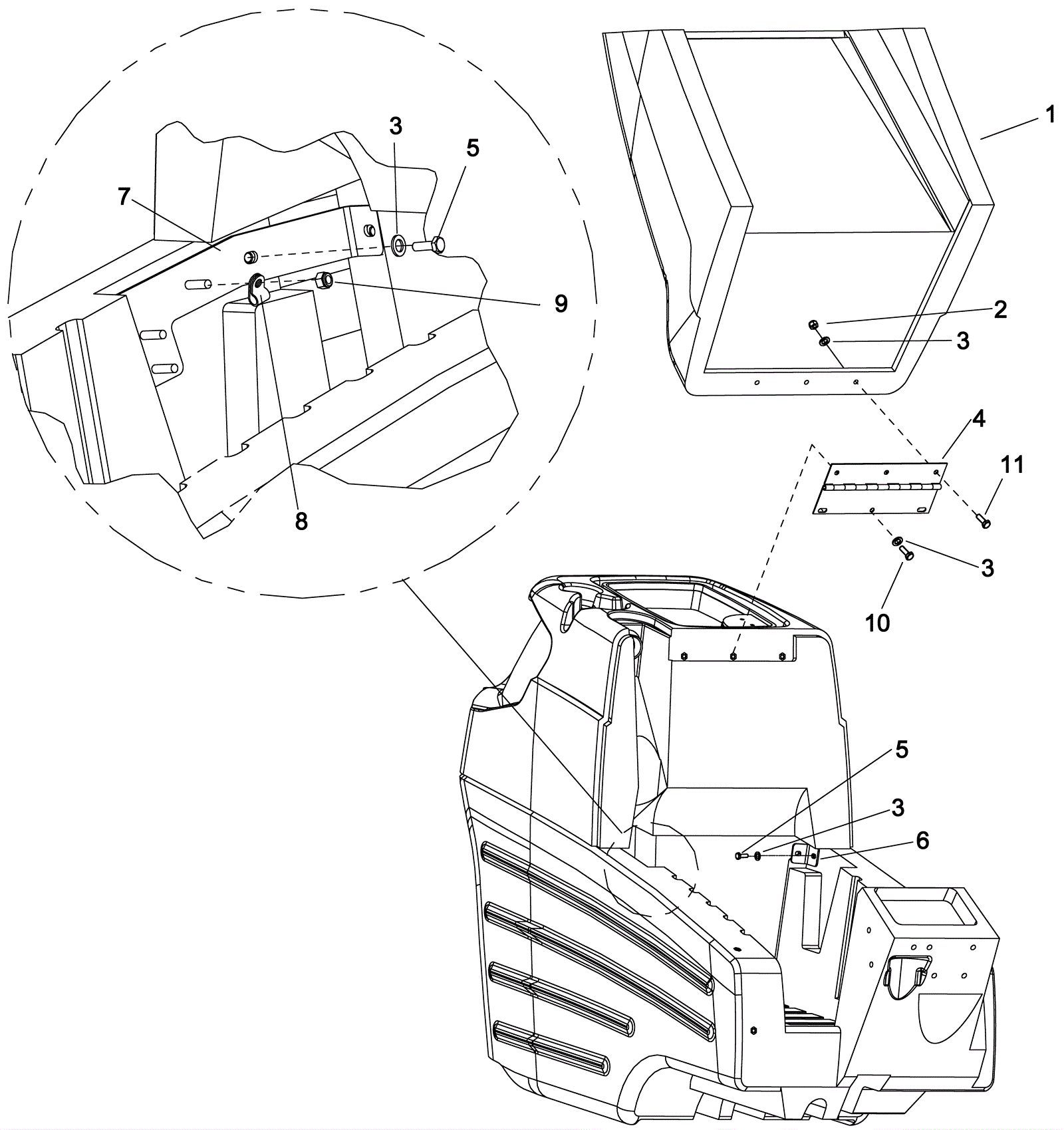 3
5
7
9
8
1
2
3
4
11
3
10
5
3
6