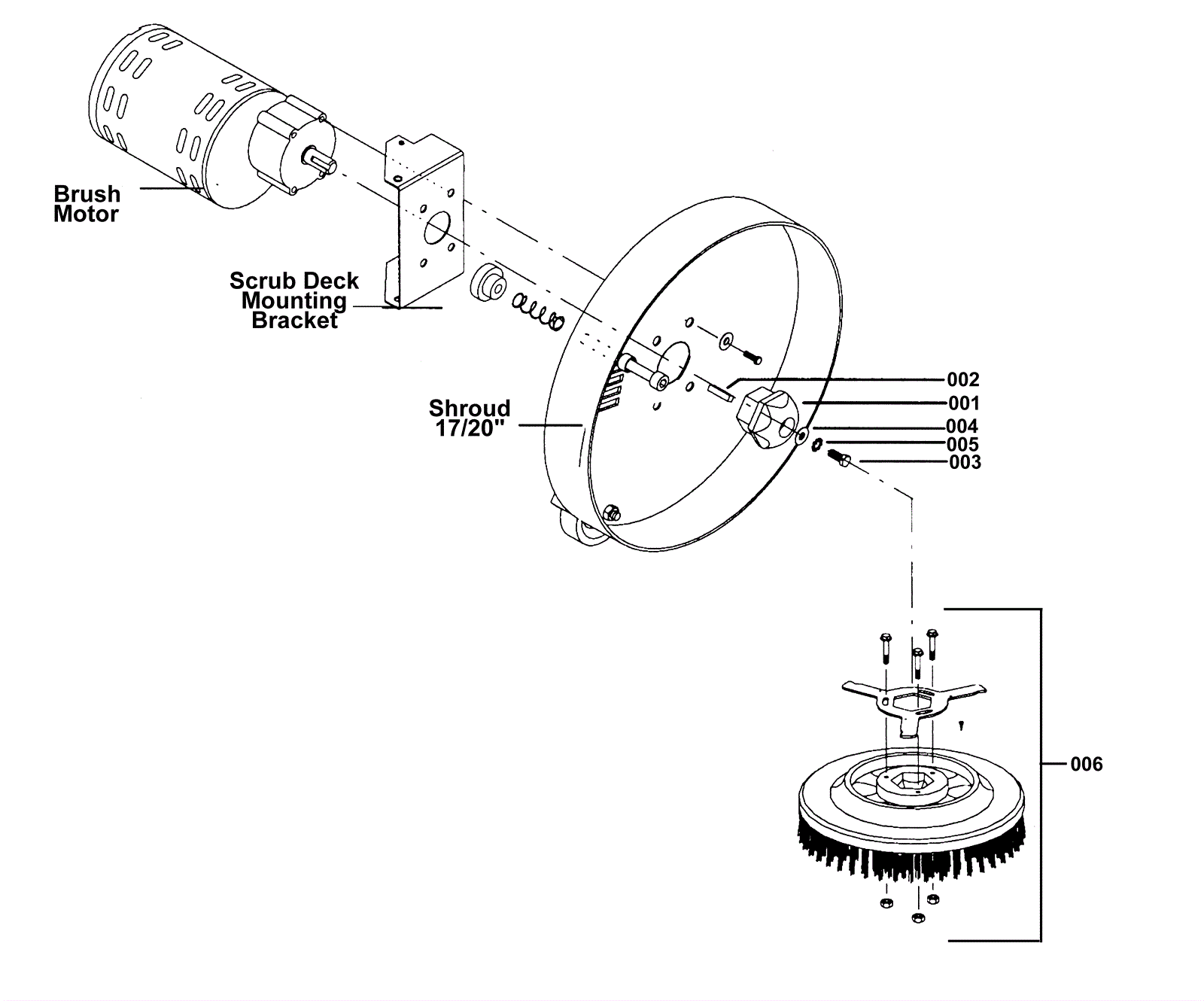 Brush Motor

Scrub Deck Mounting Bracket

Shroud 17/20"

002
001
004
005
003

006