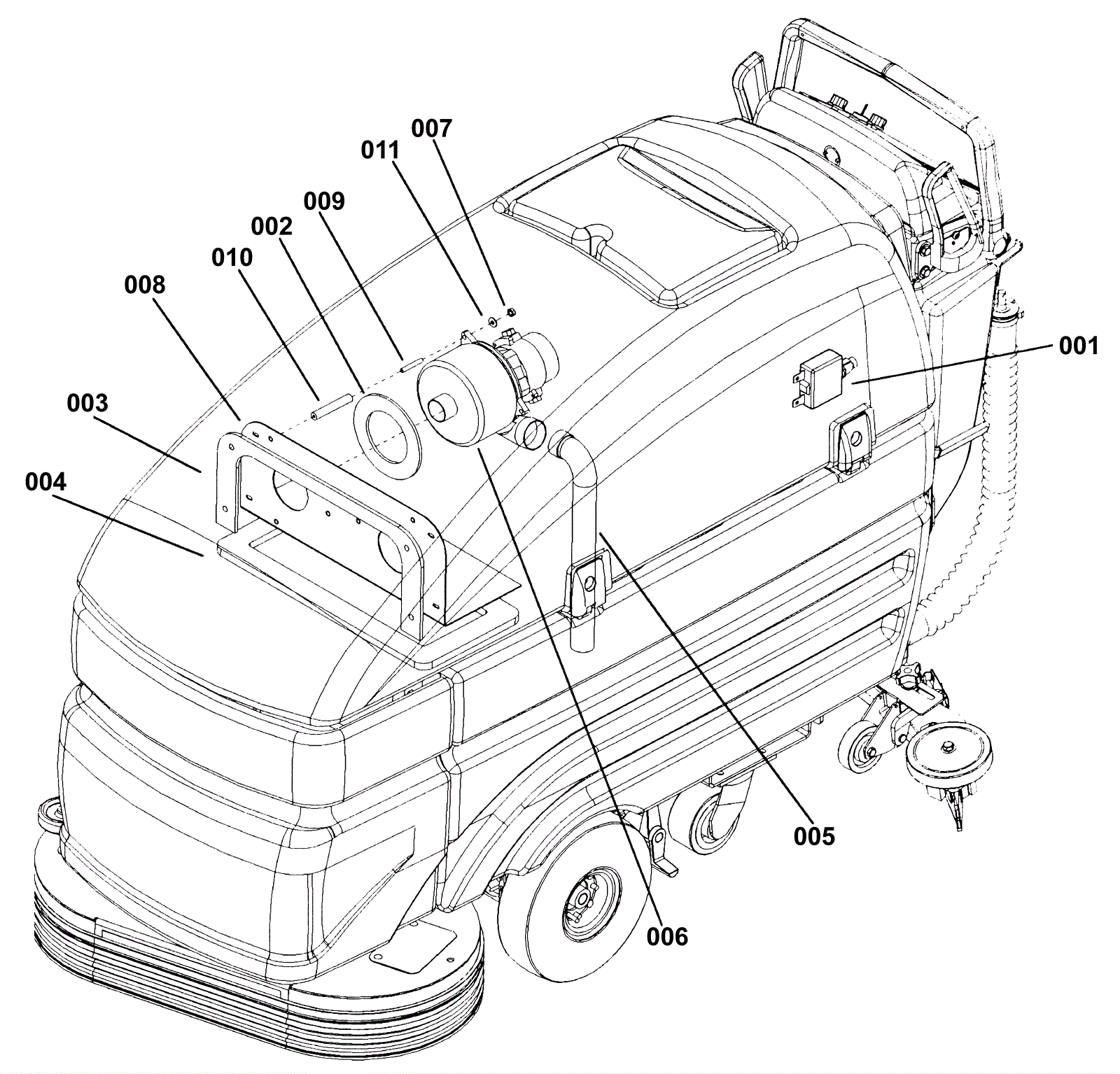 007
011
009
002
010
008
003
004
001
005
006