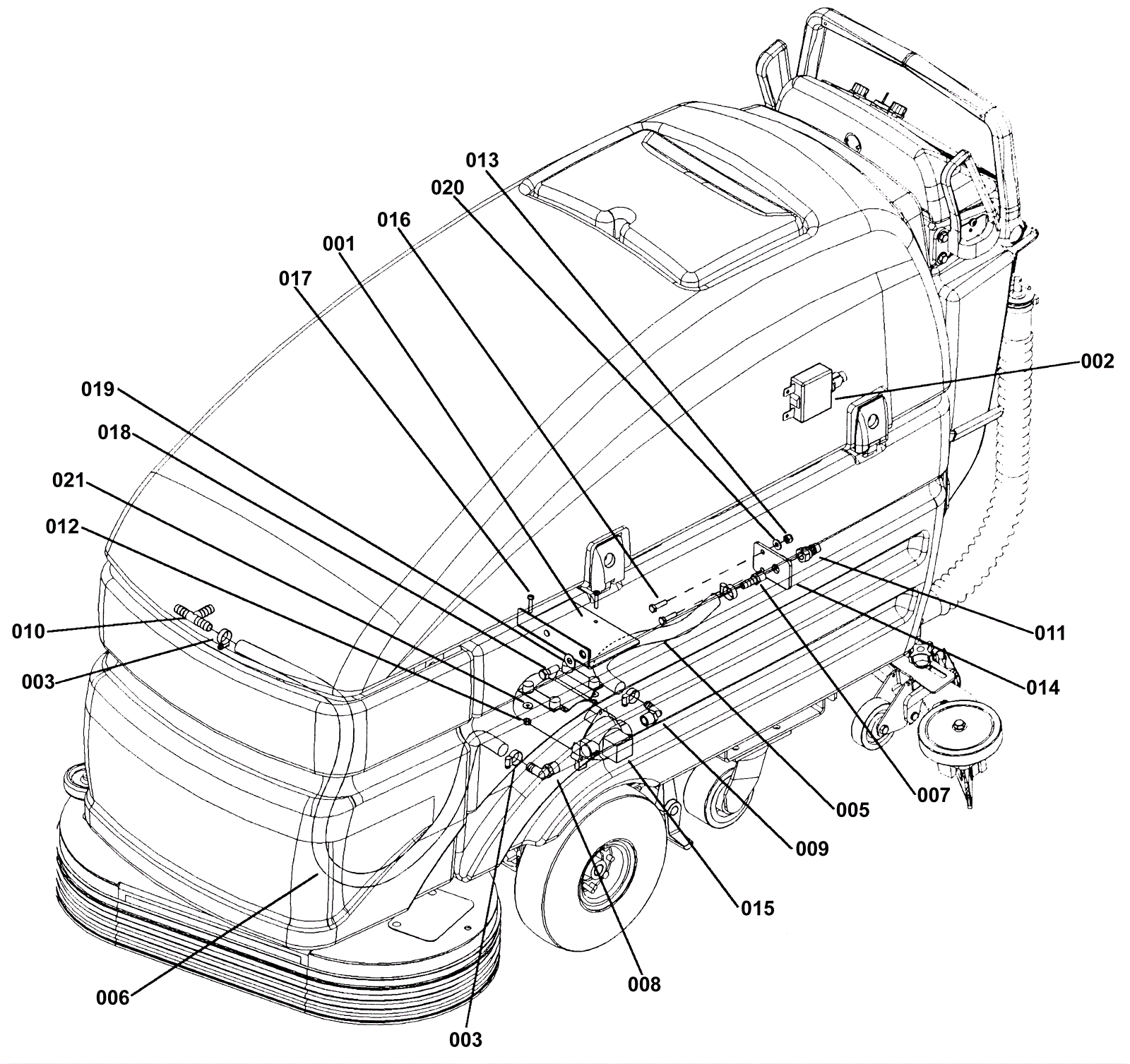 013
020
016
001
017
002
019
018
021
012
010
003
011
014
007
005
009
015
008
006
003