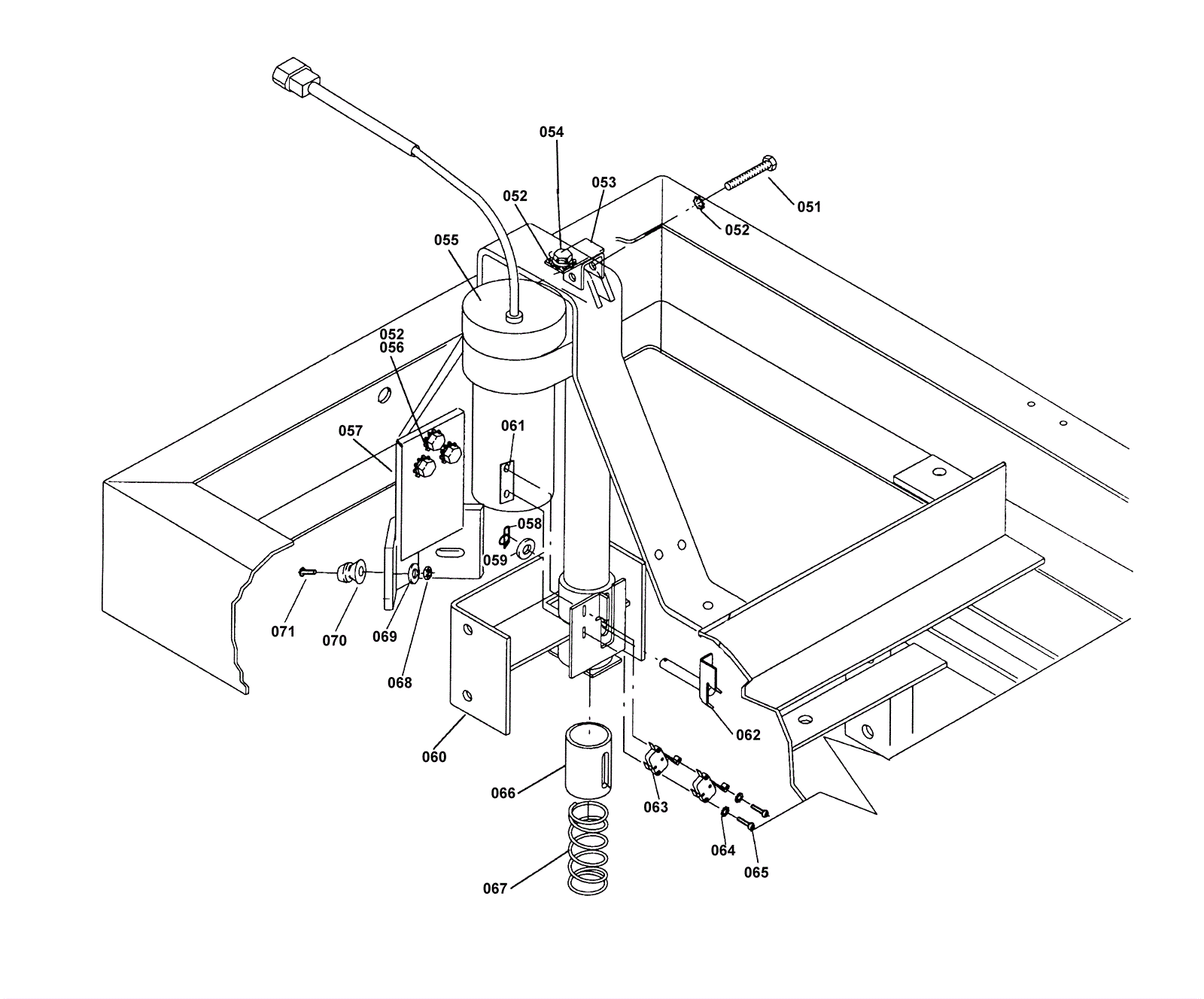 054
053
052
051
052
055
052
056
057
061
058
059
071
070
069
068
060
062
066
063
064
065
067