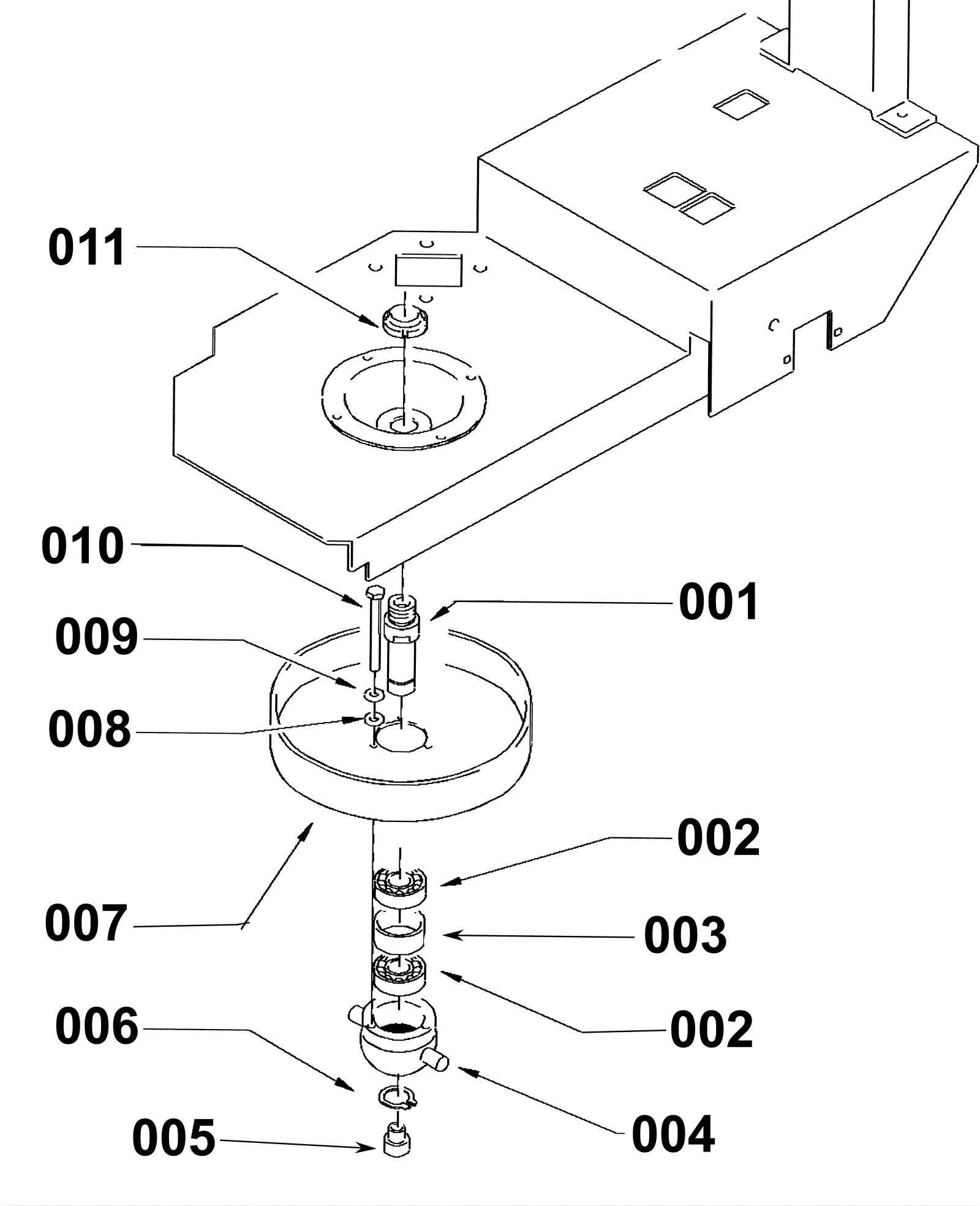 011

010

001

009

008

002

007

003

002

006

004

005