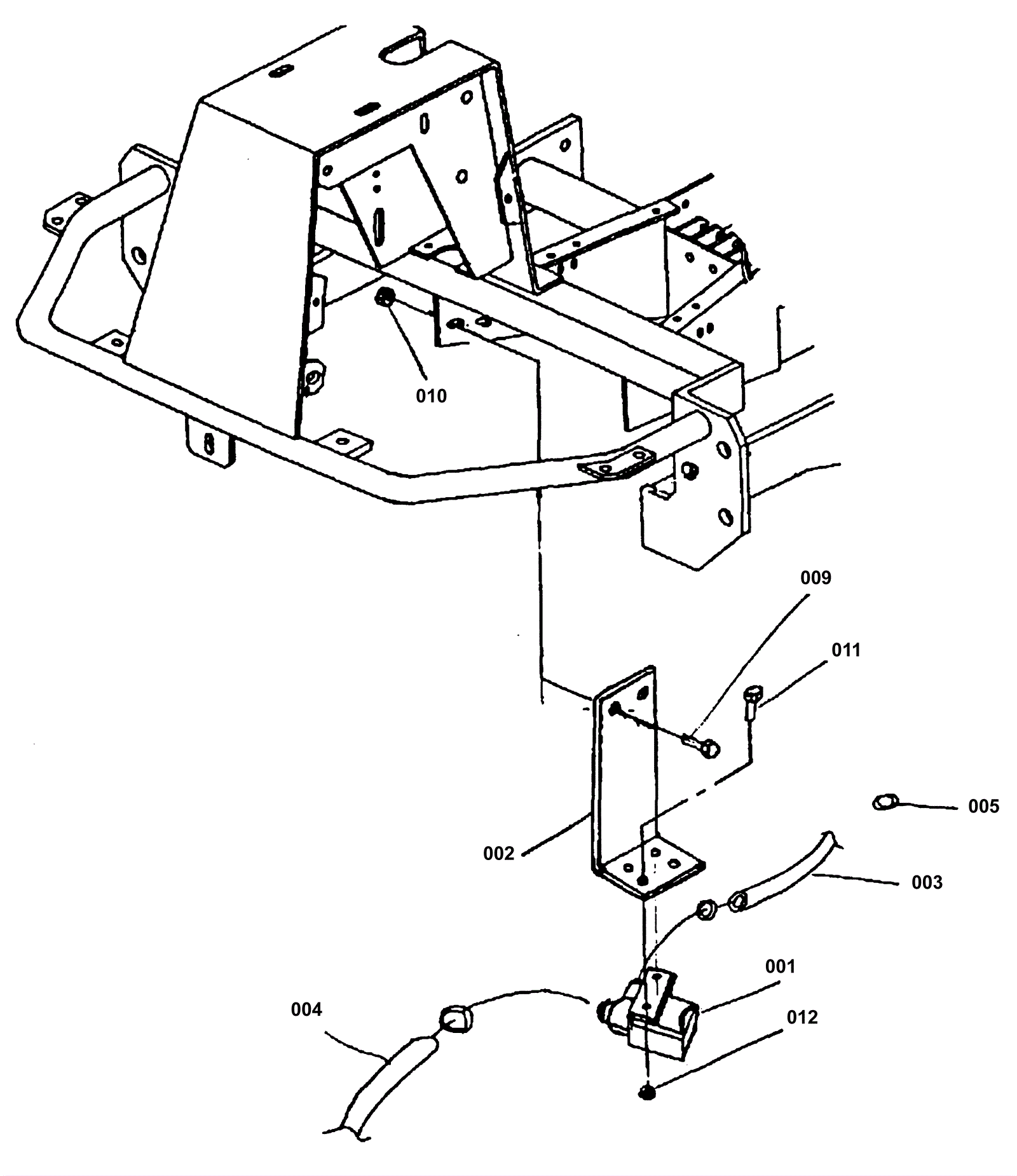 010

009

011

005

002

003

001

004

012