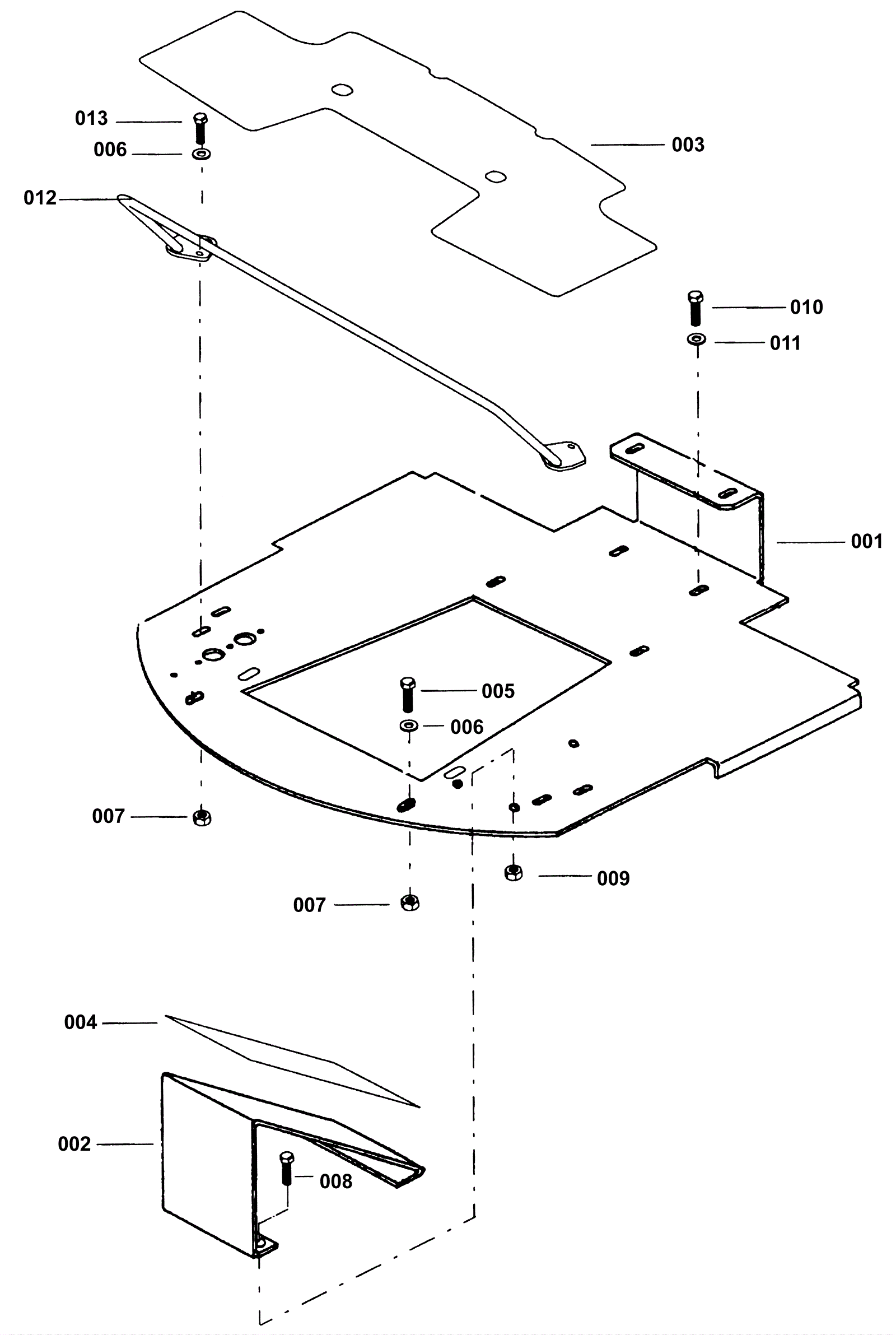 013
006
003
012
010
011
001
005
006
007
009
007
004
002
008