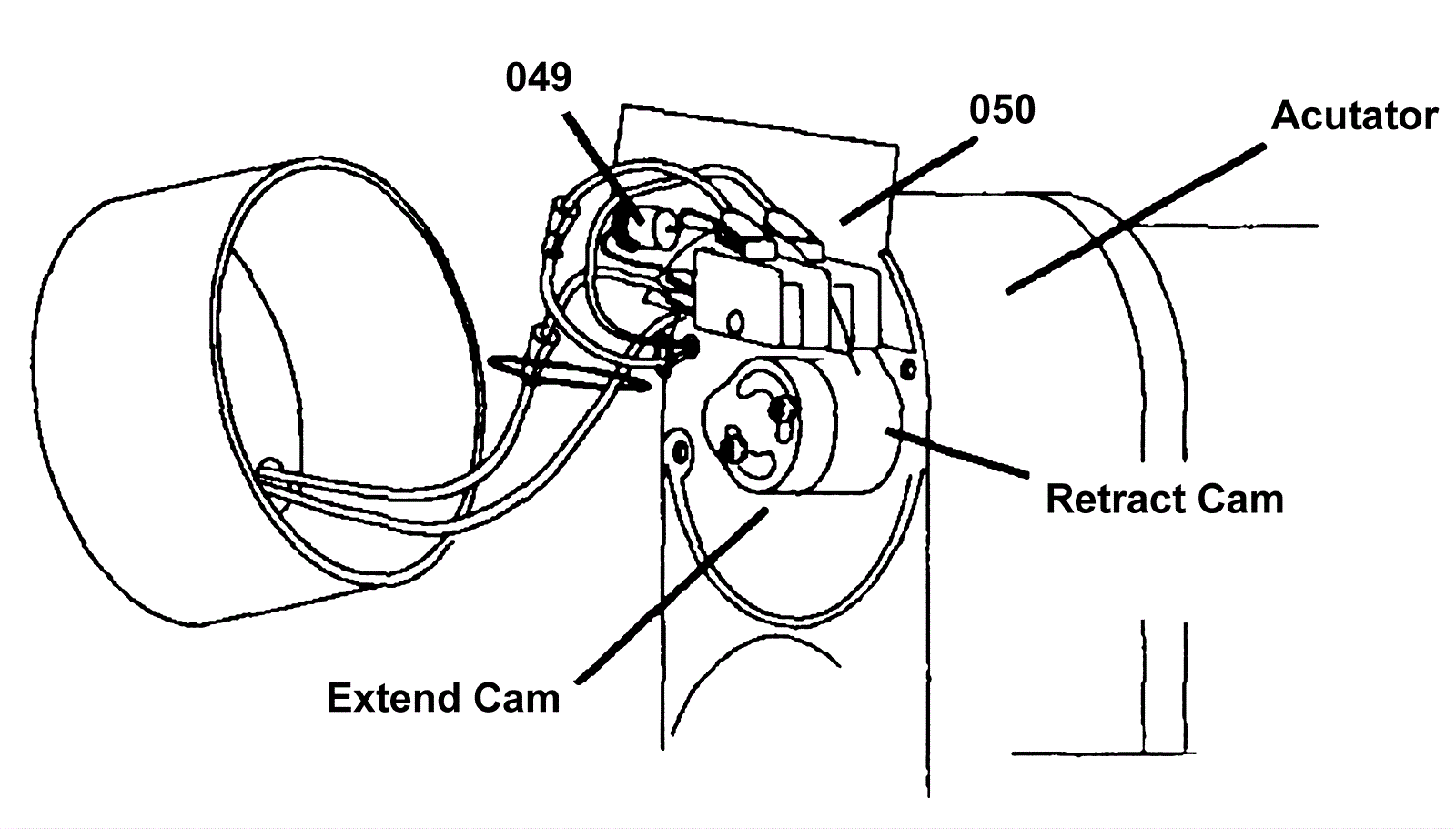 049

050

Acutator

Retract Cam

Extend Cam