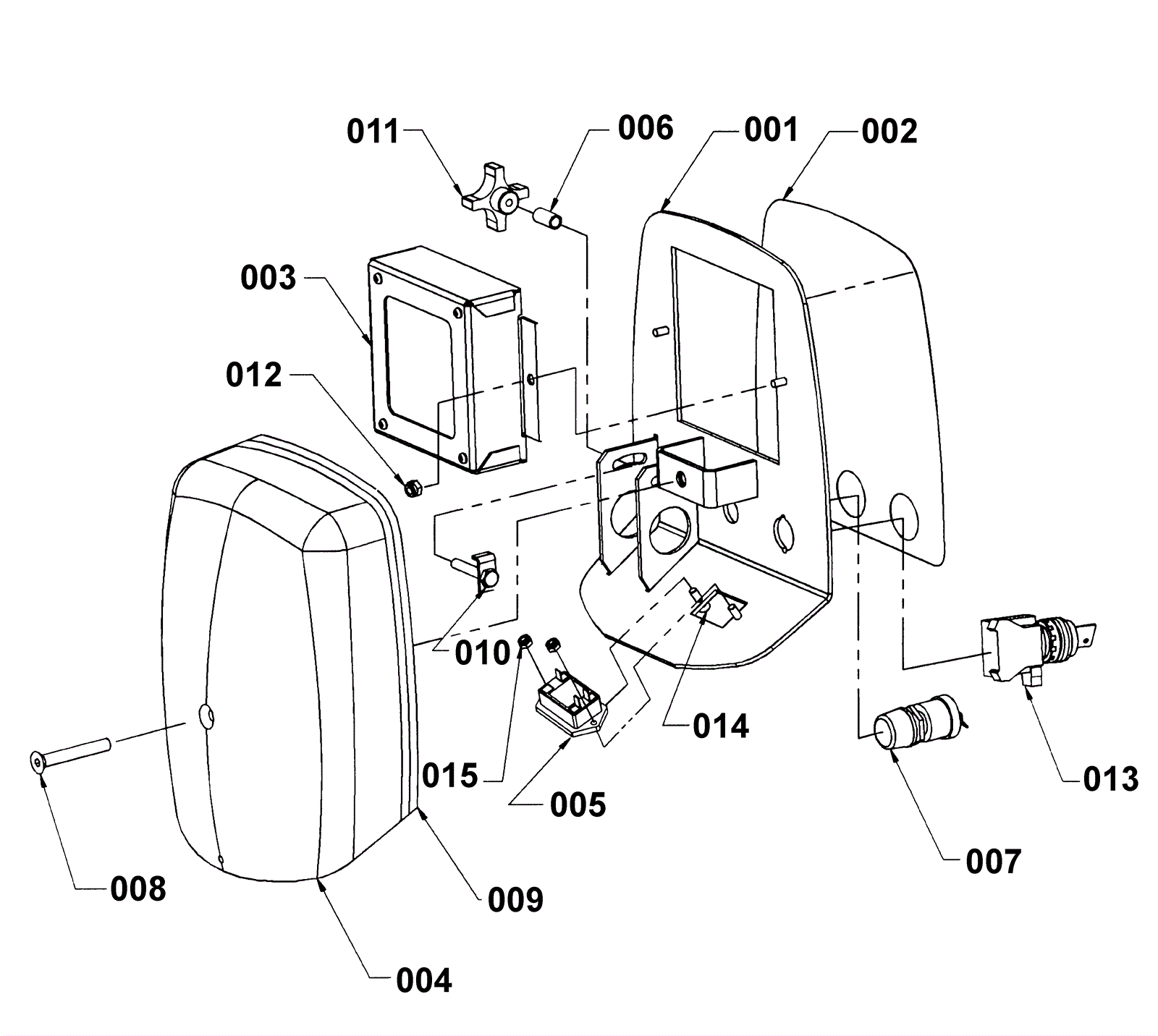 011
006
001
002
003
012
010
014
015
005
013
007
008
009
004