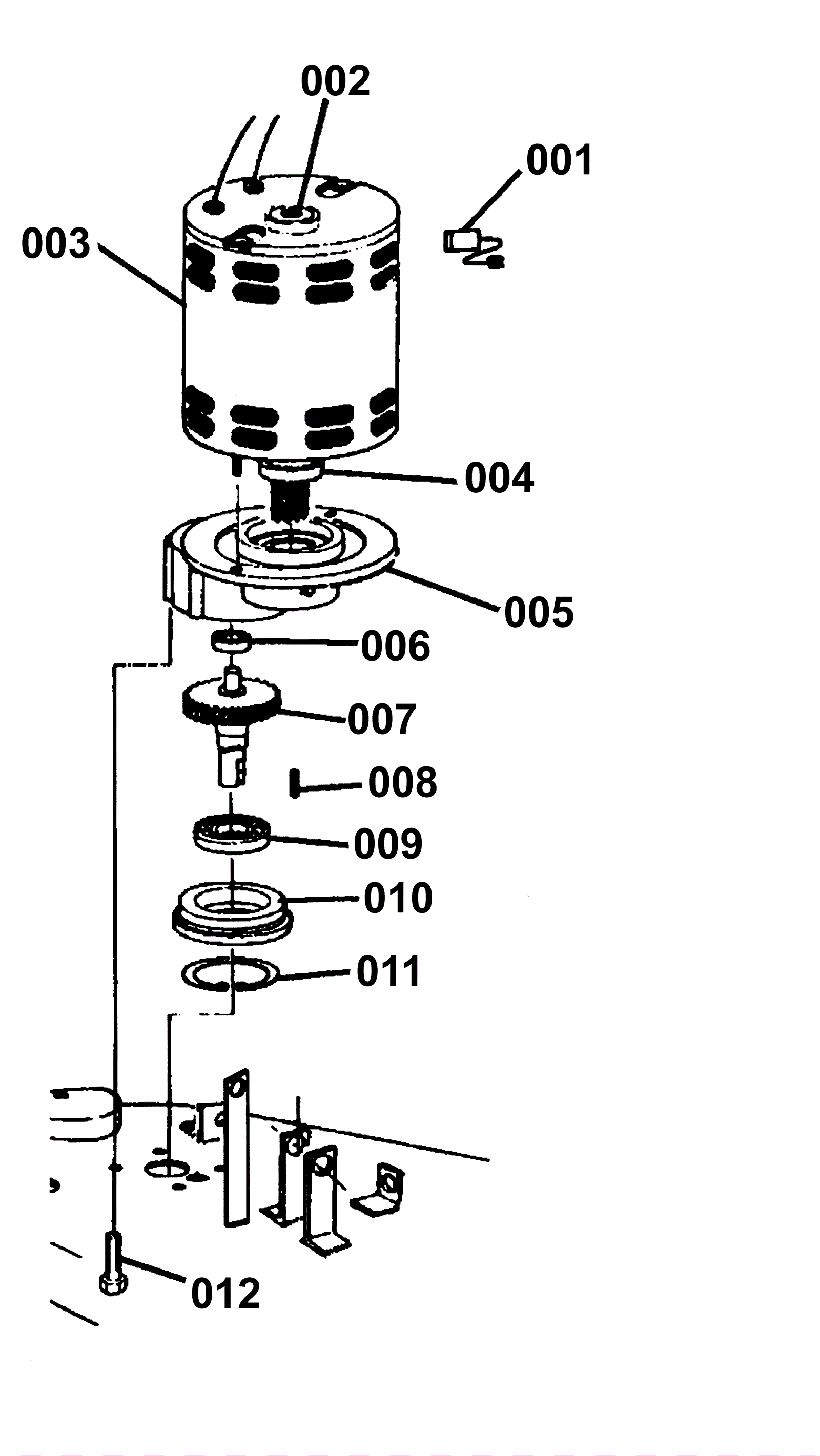 002
001
003
004
005
006
007
008
009
010
011
012