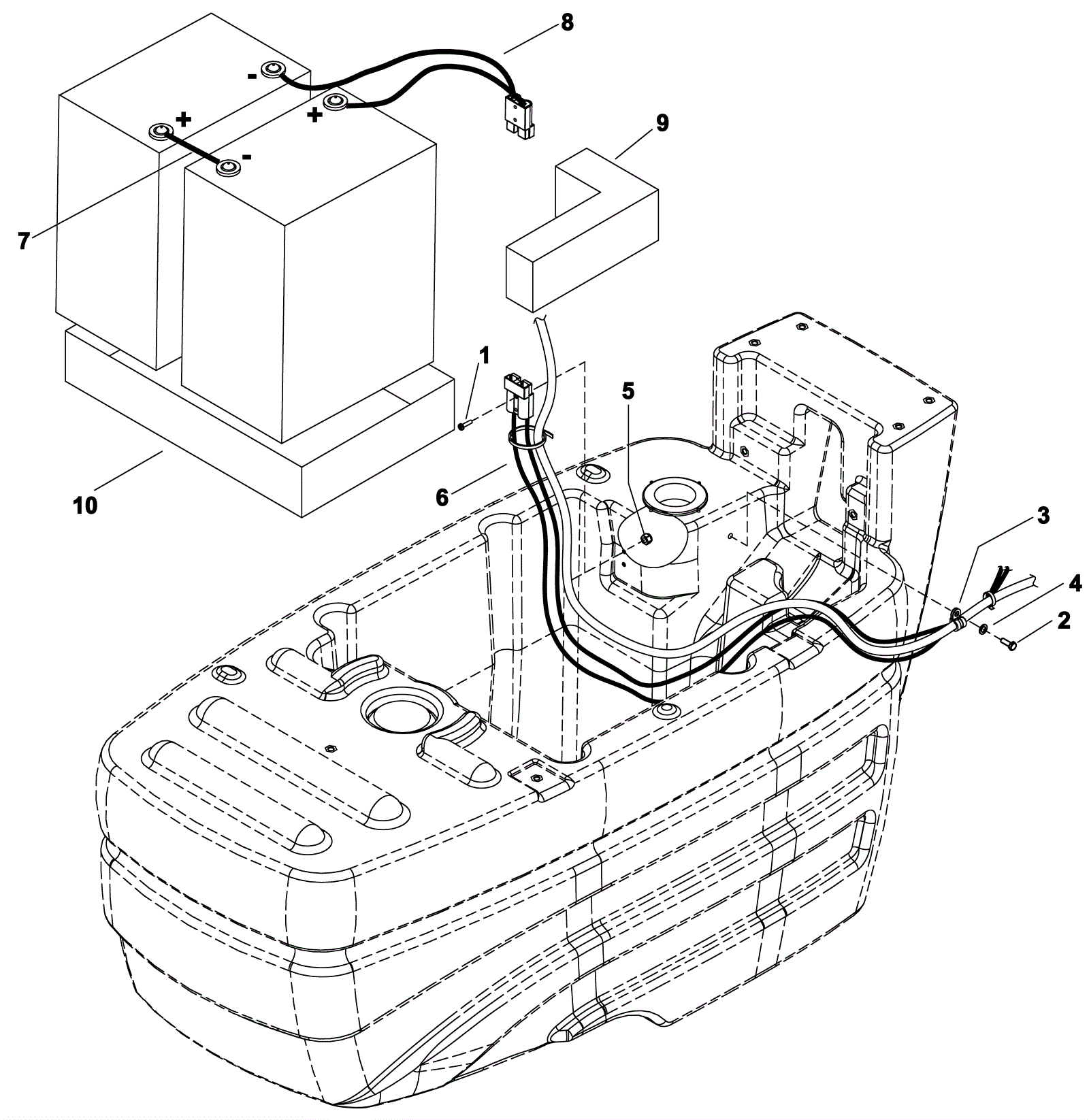 8
-
+
+
-
9
7
1
5
10
6
3
4
2