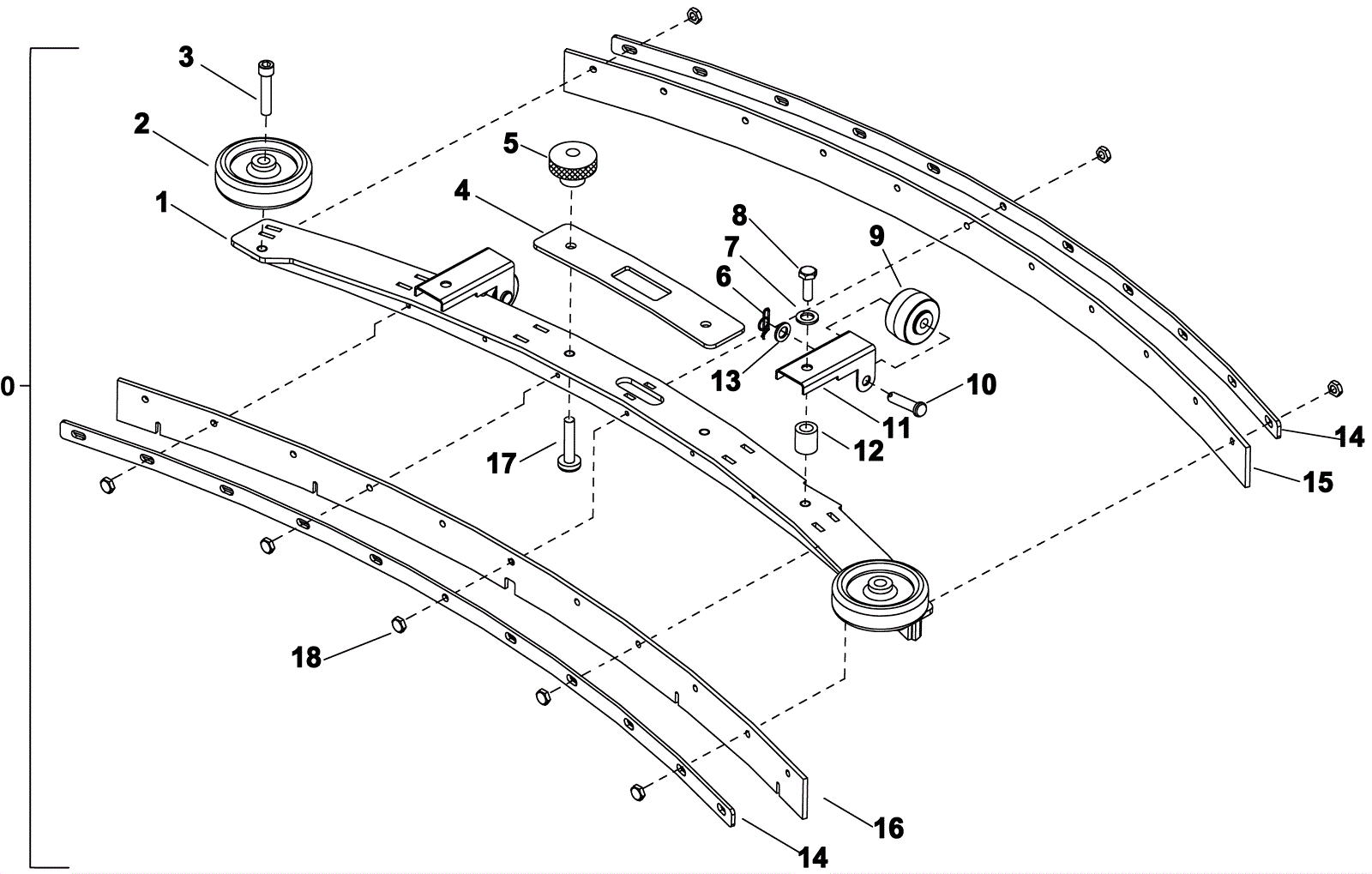 0
3
2
1
5
4
8
7
6
9
13
10
11
12
17
14
15
18
16
14