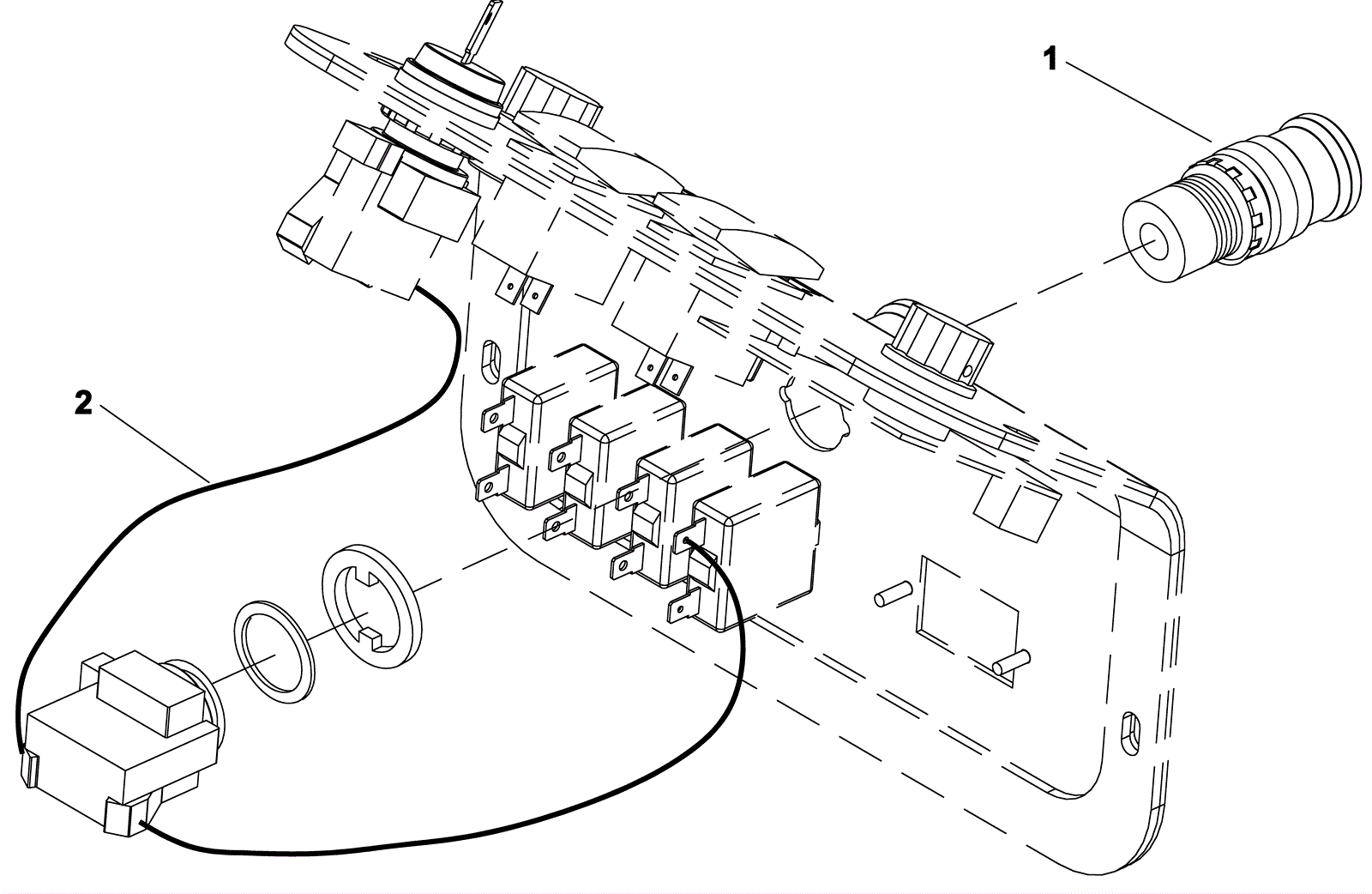 1

2